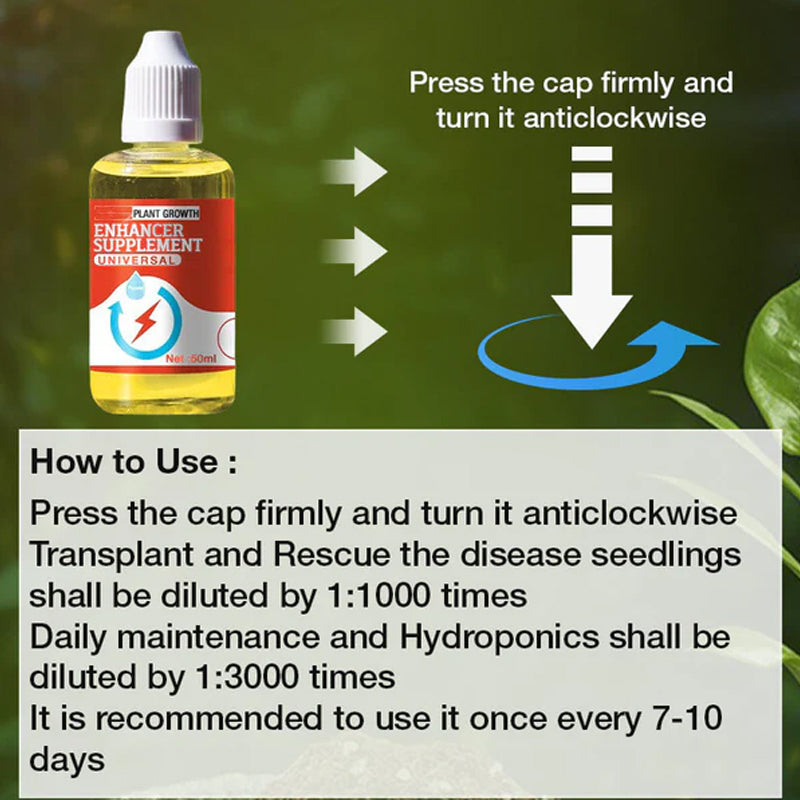 PLANT GROWTH
ENHANCER SUPPLEMENT
UNIVERSAL
Net :50ml

Press the cap firmly and turn it anticlockwise

How to Use :

Press the cap firmly and turn it anticlockwise
Transplant and Rescue the disease seedlings shall be diluted by 1:1000 times
Daily maintenance and Hydroponics shall be diluted by 1:3000 times
It is recommended to use it once every 7-10 days