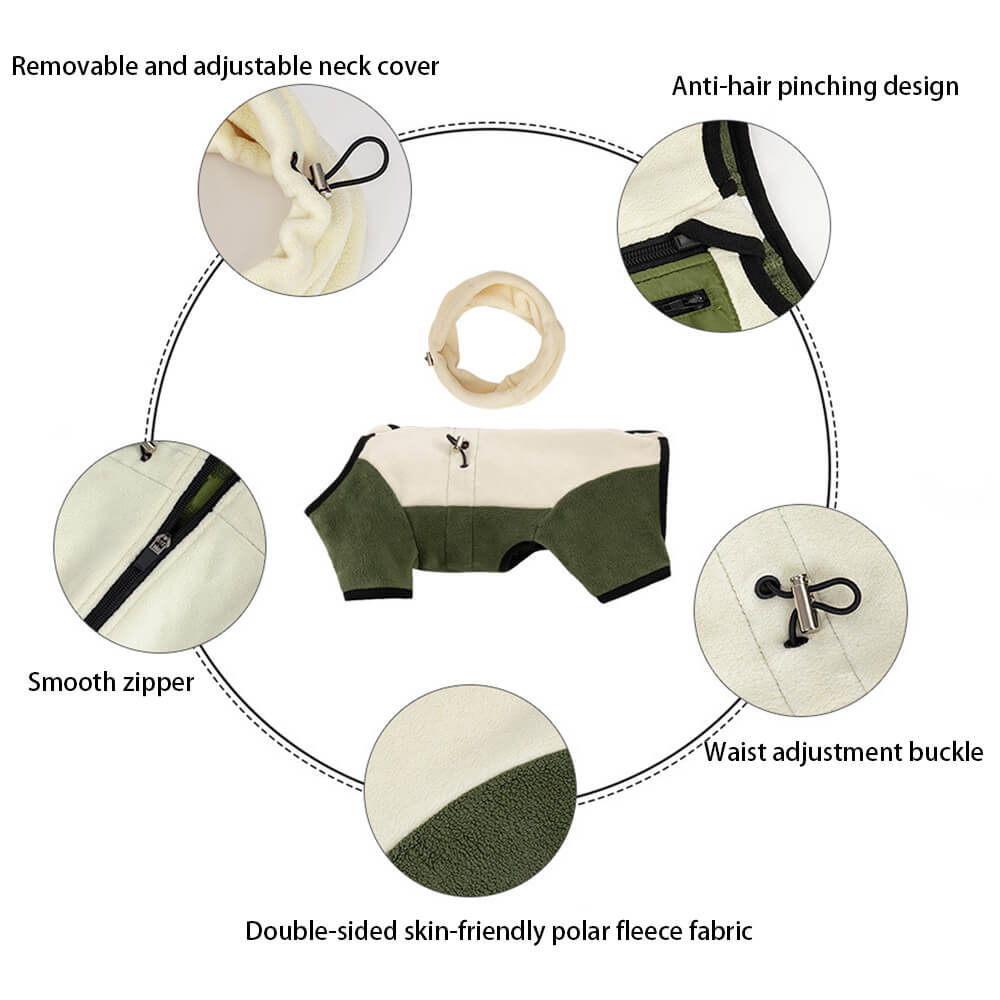 Removable and adjustable neck cover

Anti-hair pinching design

Smooth zipper

Waist adjustment buckle

Double-sided skin-friendly polar fleece fabric