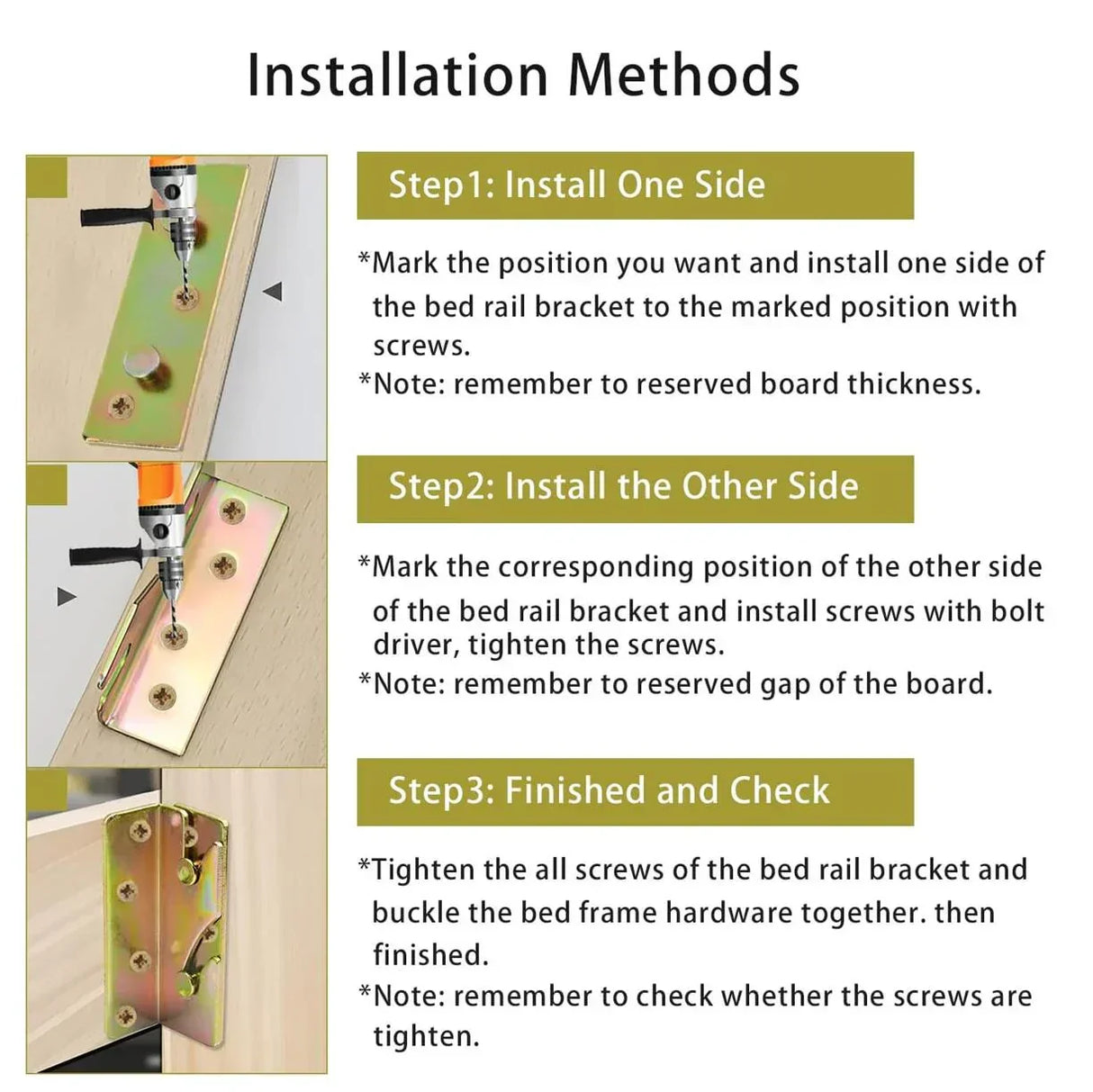 Installation Methods

Step1: Install One Side

*Mark the position you want and install one side of the bed rail bracket to the marked position with screws.
*Note: remember to reserved board thickness.

Step2: Install the Other Side

*Mark the corresponding position of the other side of the bed rail bracket and install screws with bolt driver, tighten the screws.
*Note: remember to reserved gap of the board.

Step3: Finished and Check

*Tighten the all screws of the bed rail bracket and buckle the bed frame hardware together. then finished.
*Note: remember to check whether the screws are tighten.