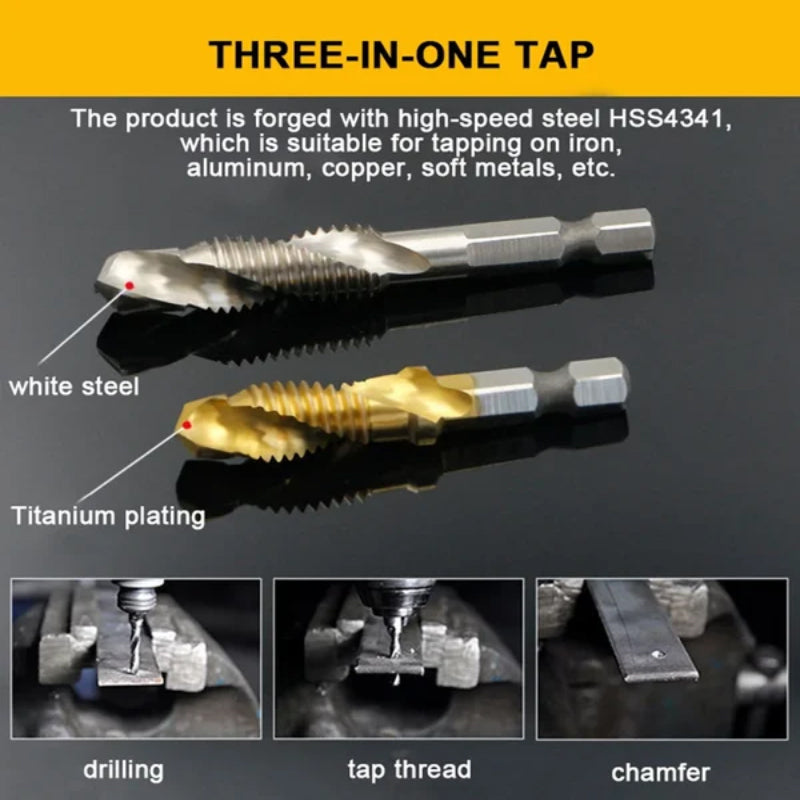 THREE-IN-ONE TAP

The product is forged with high-speed steel HSS4341, which is suitable for tapping on iron, aluminum, copper, soft metals, etc.

white steel

Titanium plating

drilling

tap thread

chamfer