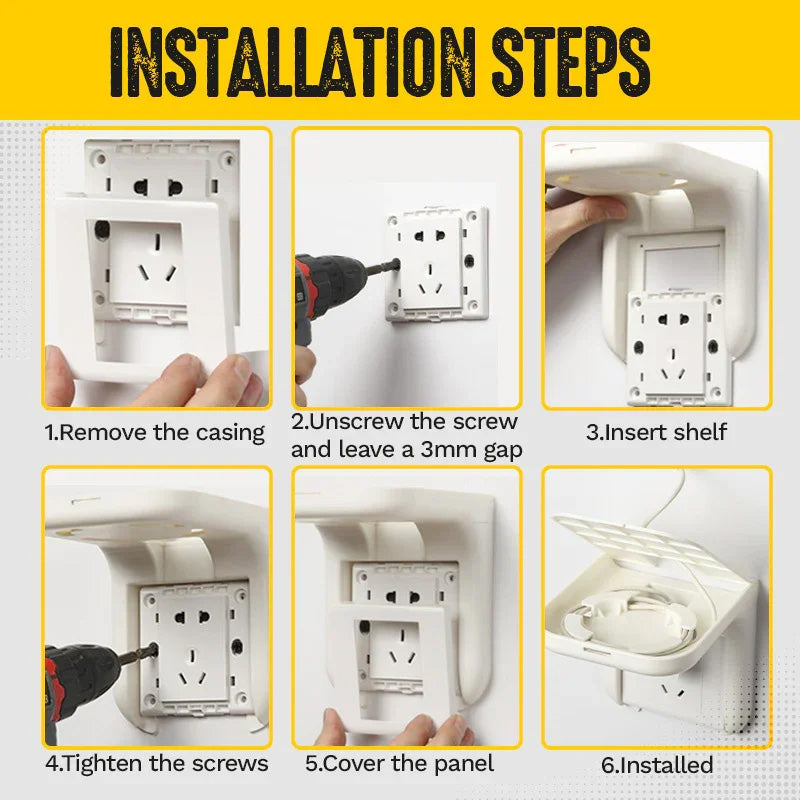 INSTALLATION STEPS

1.Remove the casing

2.Unscrew the screw and leave a 3mm gap

3.Insert shelf

4.Tighten the screws

5.Cover the panel

6.Installed