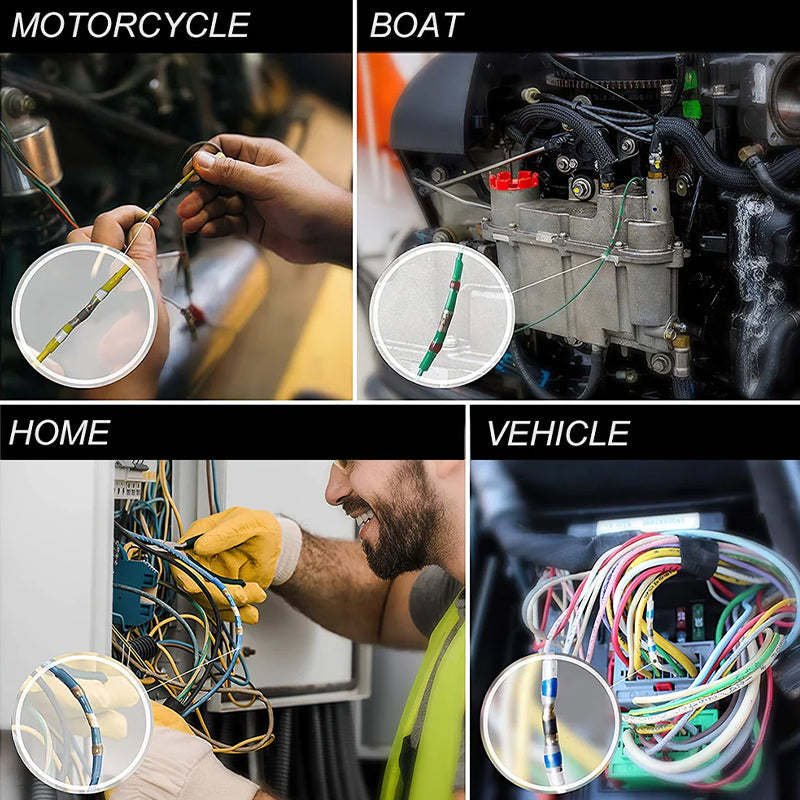 MOTORCYCLE

BOAT

HOME

VEHICLE