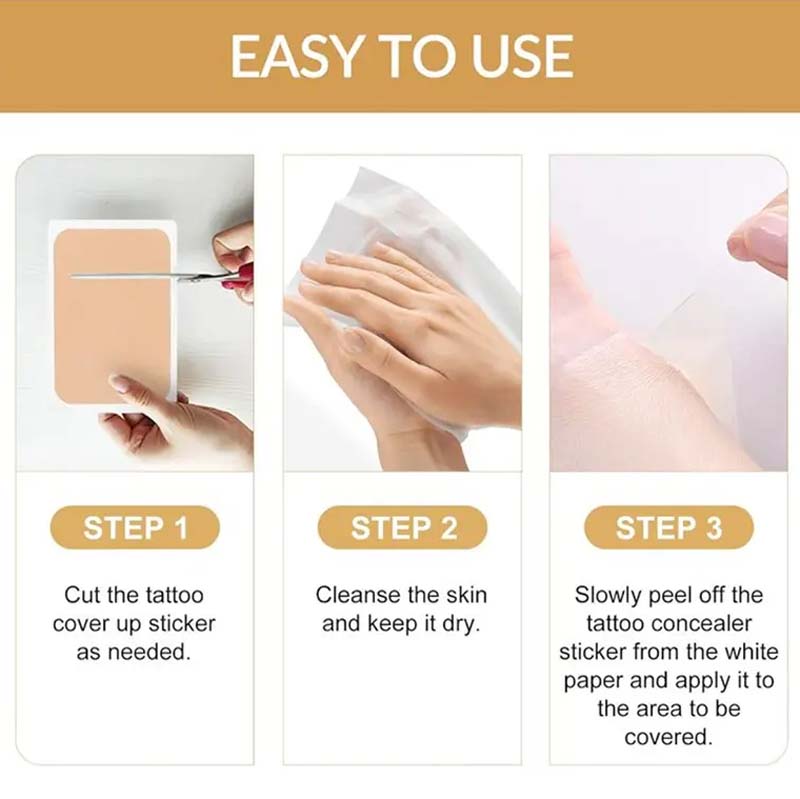 EASY TO USE

STEP 1

Cut the tattoo cover up sticker as needed.

STEP 2

Cleanse the skin and keep it dry.

STEP 3

Slowly peel off the tattoo concealer sticker from the white paper and apply it to the area to be covered.