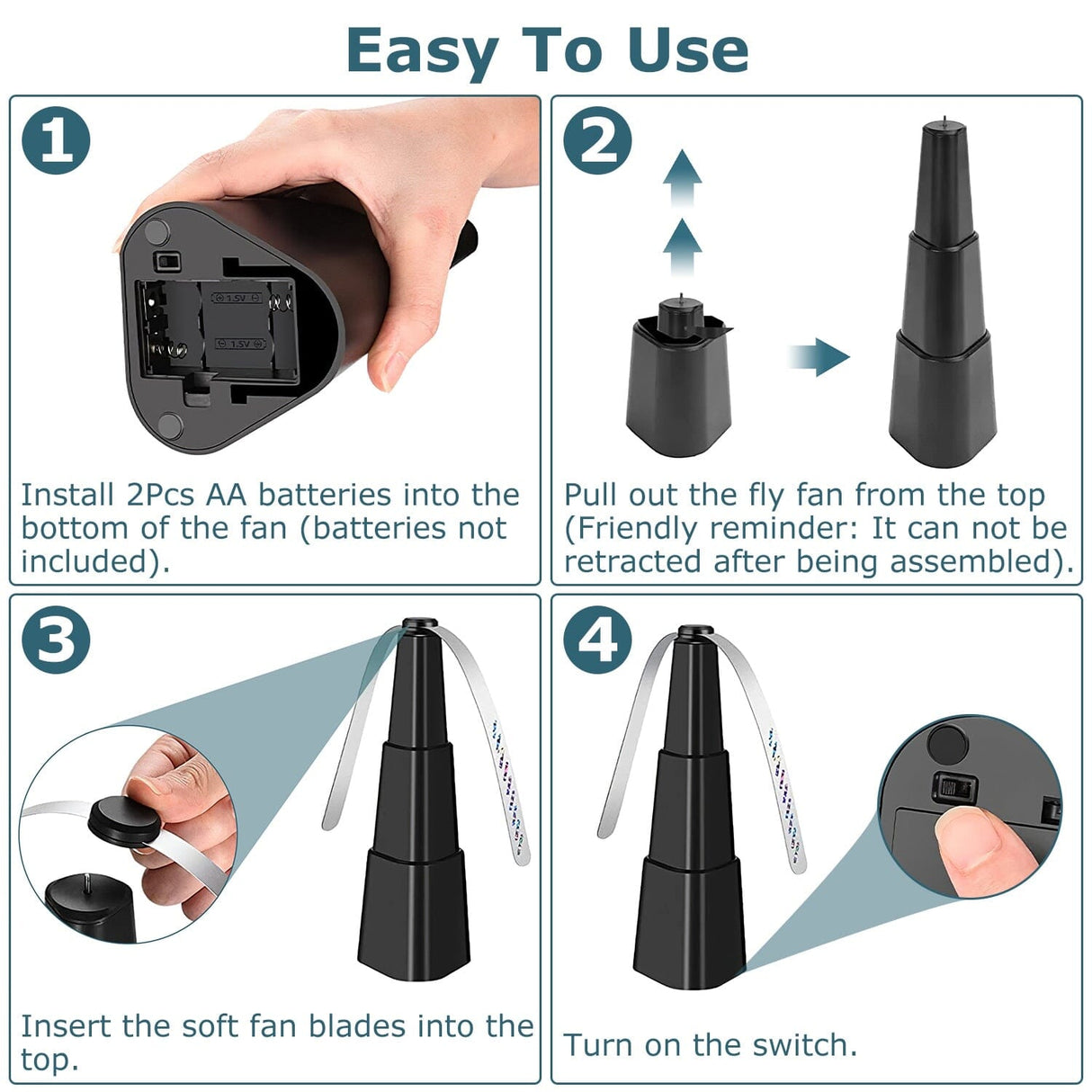 Easy To Use

1

1.5V
1.5V

Install 2Pcs AA batteries into the bottom of the fan (batteries not included).

2

Pull out the fly fan from the top (Friendly reminder: It can not be retracted after being assembled).

3

Insert the soft fan blades into the top.

4

Turn on the switch.