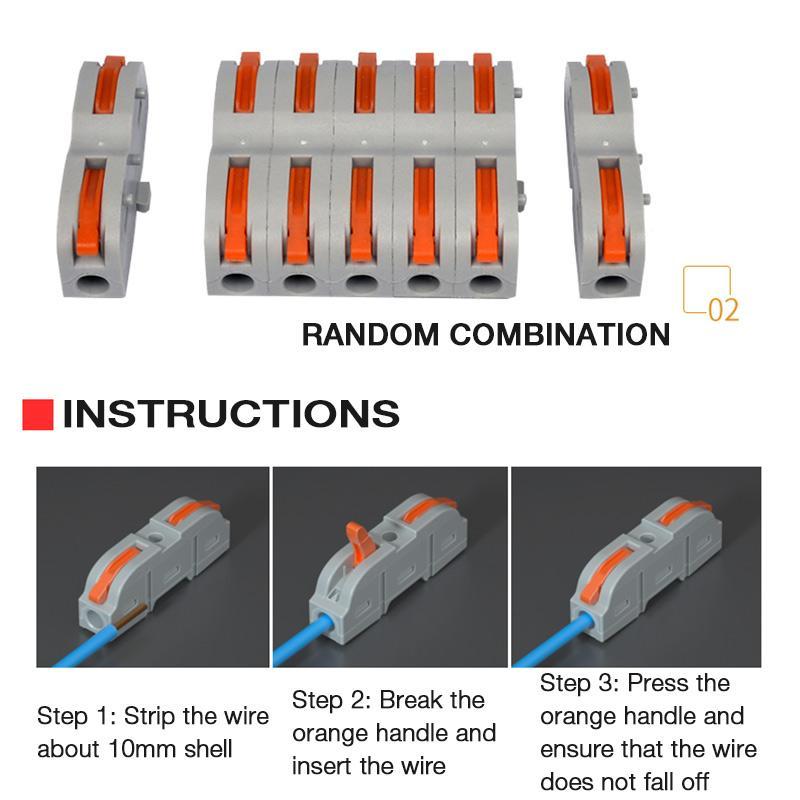 02

RANDOM COMBINATION

INSTRUCTIONS

Step 1: Strip the wire about 10mm shell

Step 2: Break the orange handle and insert the wire

Step 3: Press the orange handle and ensure that the wire does not fall off