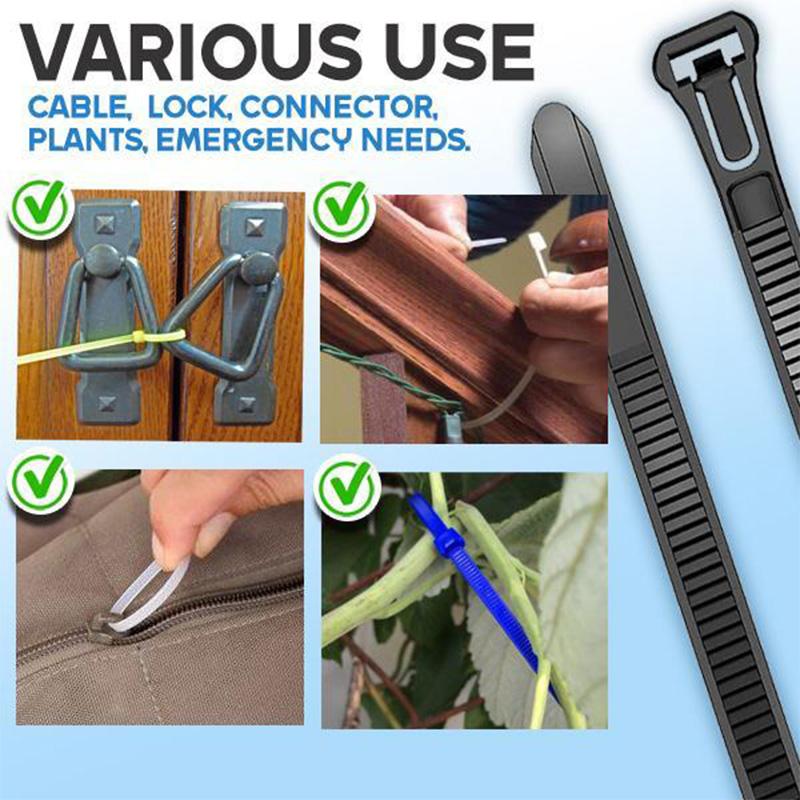 VARIOUS USE
CABLE, LOCK, CONNECTOR, PLANTS, EMERGENCY NEEDS.