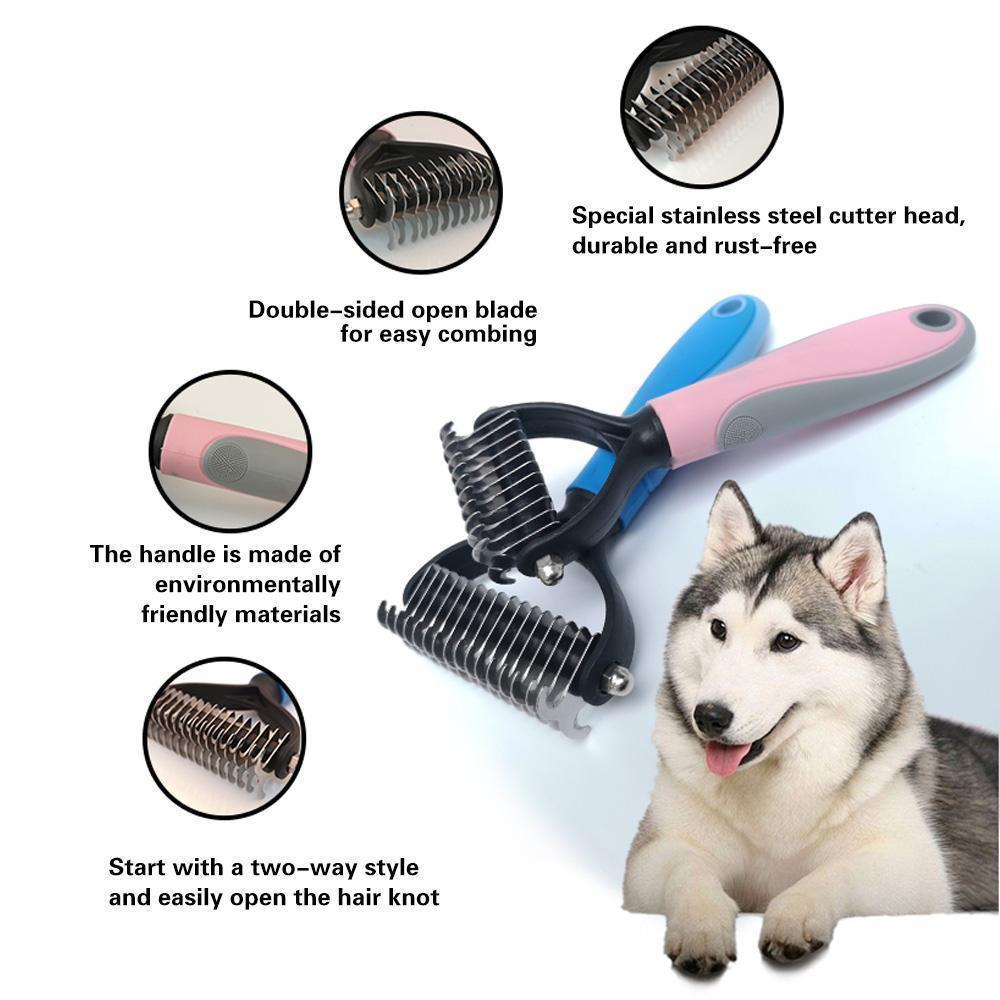 Special stainless steel cutter head, durable and rust-free

Double-sided open blade for easy combing

The handle is made of environmentally friendly materials

Start with a two-way style and easily open the hair knot