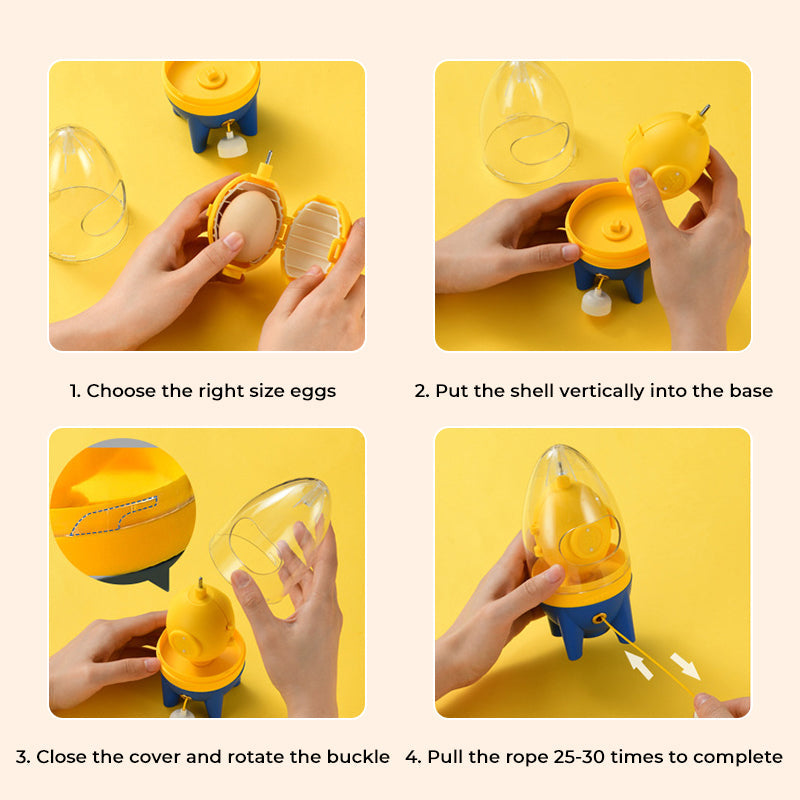 1. Choose the right size eggs

2. Put the shell vertically into the base

3. Close the cover and rotate the buckle

4. Pull the rope 25-30 times to complete