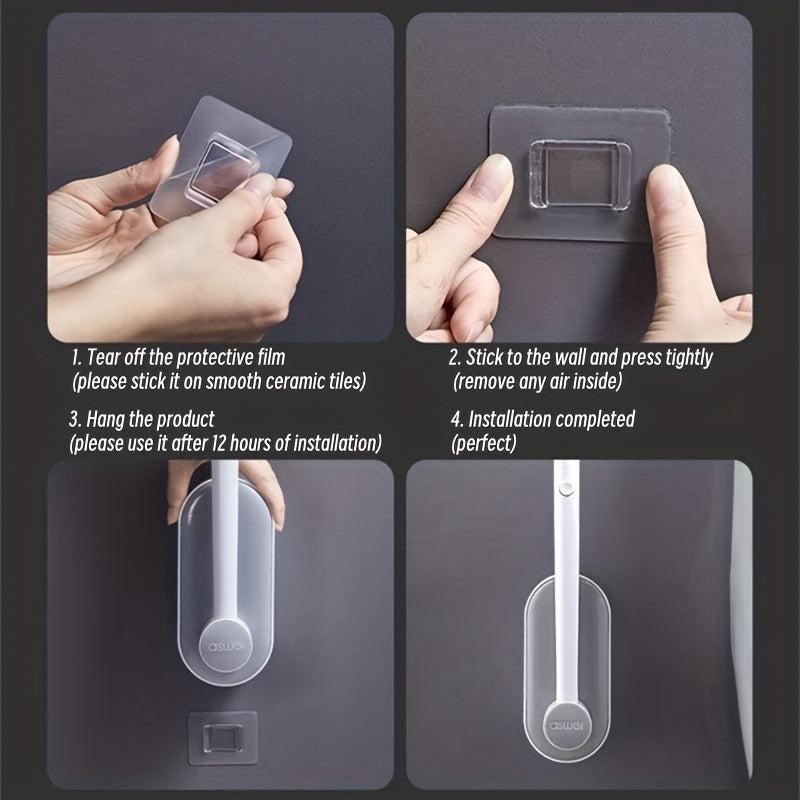 1. Tear off the protective film
(please stick it on smooth ceramic tiles)

2. Stick to the wall and press tightly
(remove any air inside)

3. Hang the product
(please use it after 12 hours of installation)

4. Installation completed
(perfect)

aswei

aswei