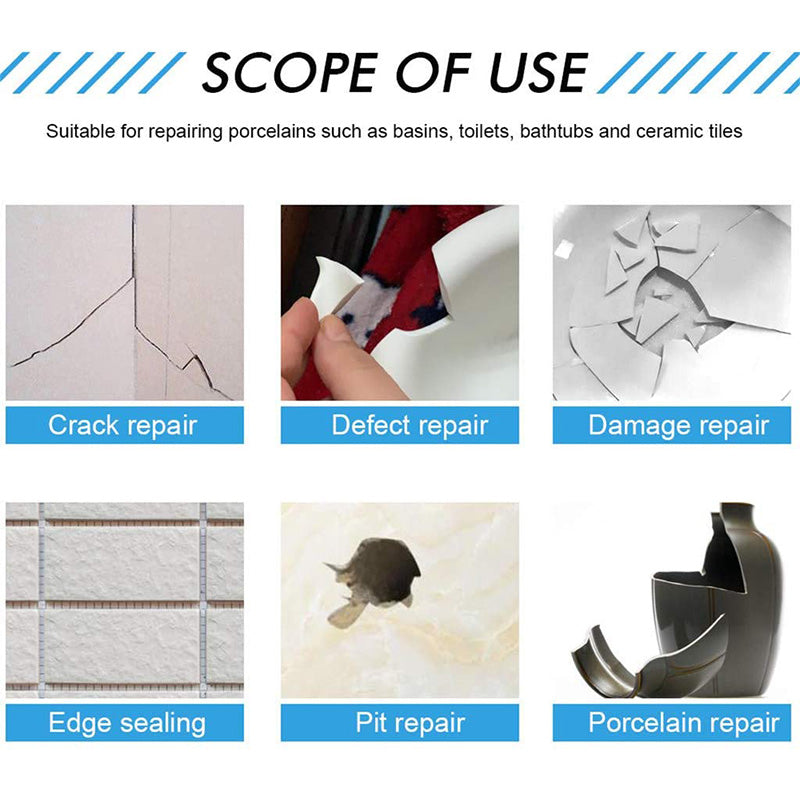 SCOPE OF USE

Suitable for repairing porcelains such as basins, toilets, bathtubs and ceramic tiles

Crack repair

Defect repair

Damage repair

Edge sealing

Pit repair

Porcelain repair