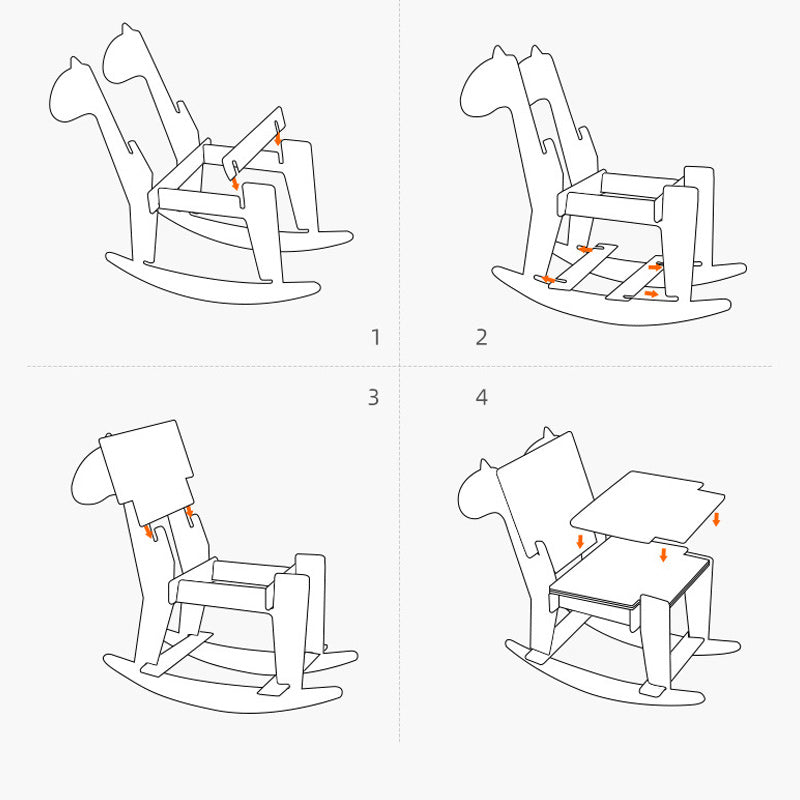 1

2

3

4