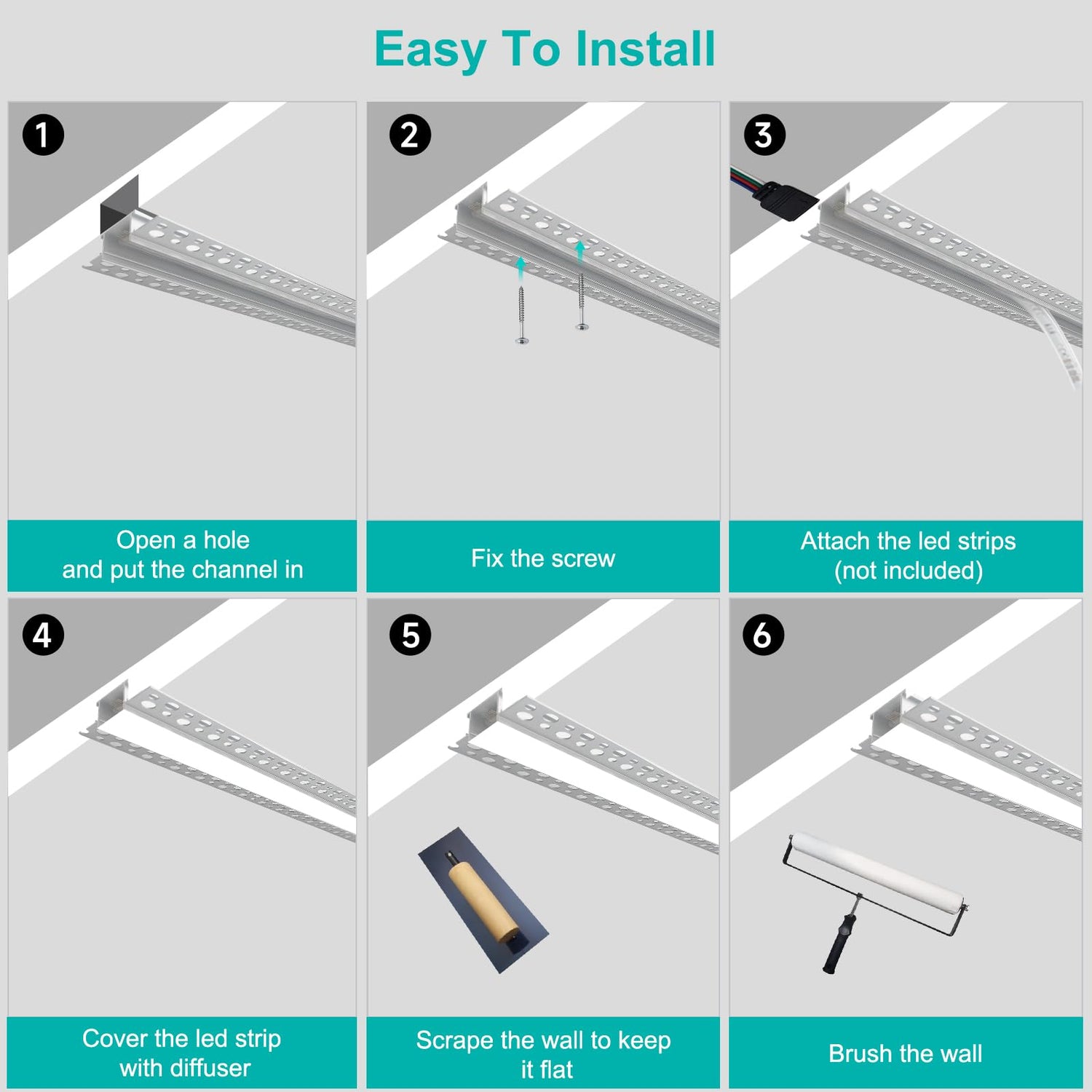 Easy To Install

1
Open a hole and put the channel in

2
Fix the screw

3
Attach the led strips (not included)

4
Cover the led strip with diffuser

5
Scrape the wall to keep it flat

6
Brush the wall