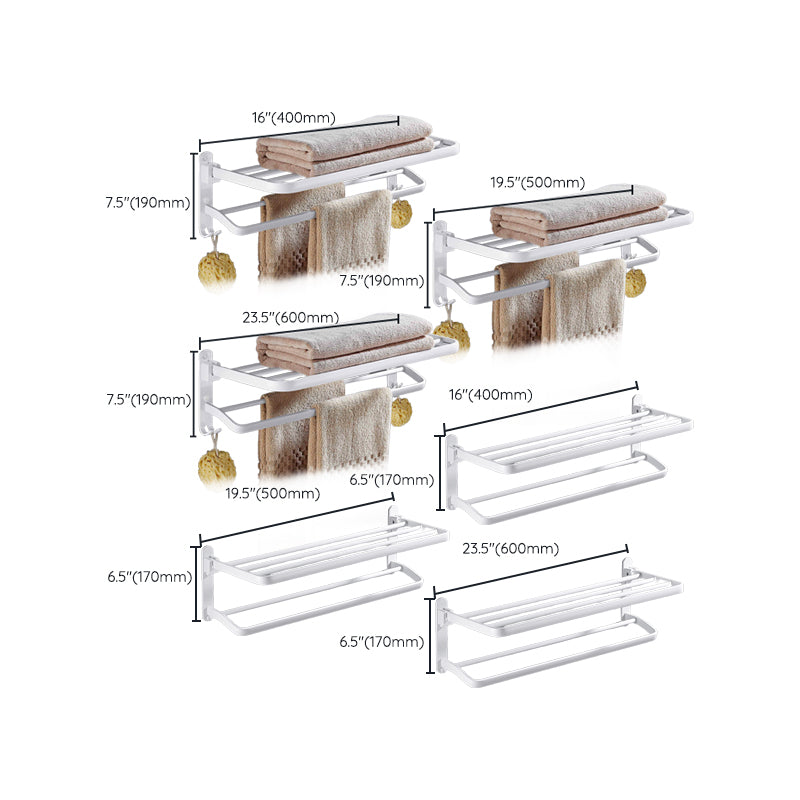 16"(400mm)
7.5"(190mm)
19.5"(500mm)
7.5"(190mm)
23.5"(600mm)
7.5"(190mm)
16"(400mm)
6.5"(170mm)
19.5"(500mm)
6.5"(170mm)
23.5"(600mm)
6.5"(170mm)