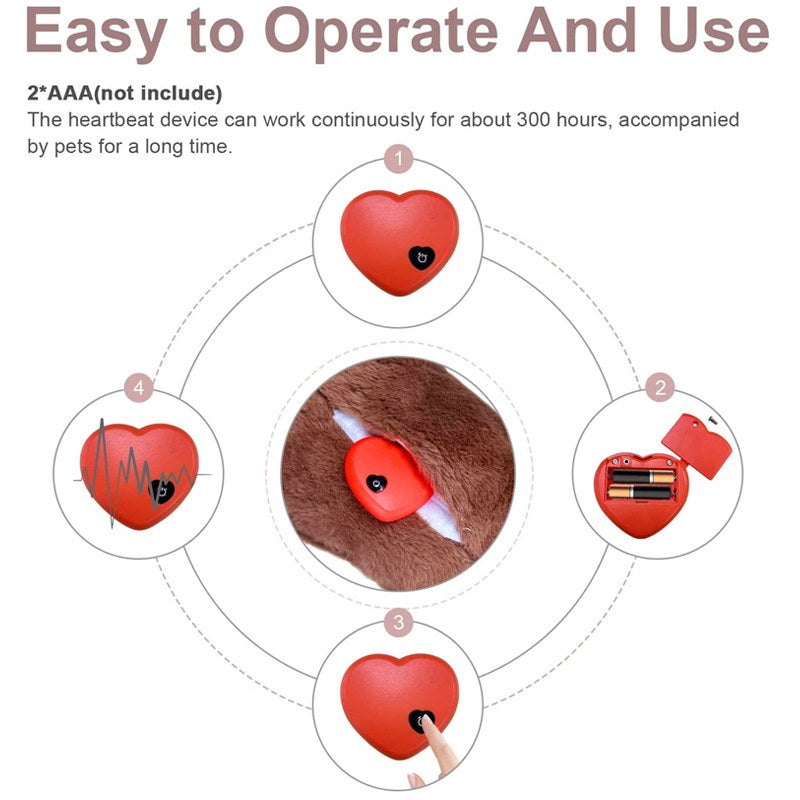 Easy to Operate And Use

2*AAA(not include)
The heartbeat device can work continuously for about 300 hours, accompanied by pets for a long time.

1

4

2

3