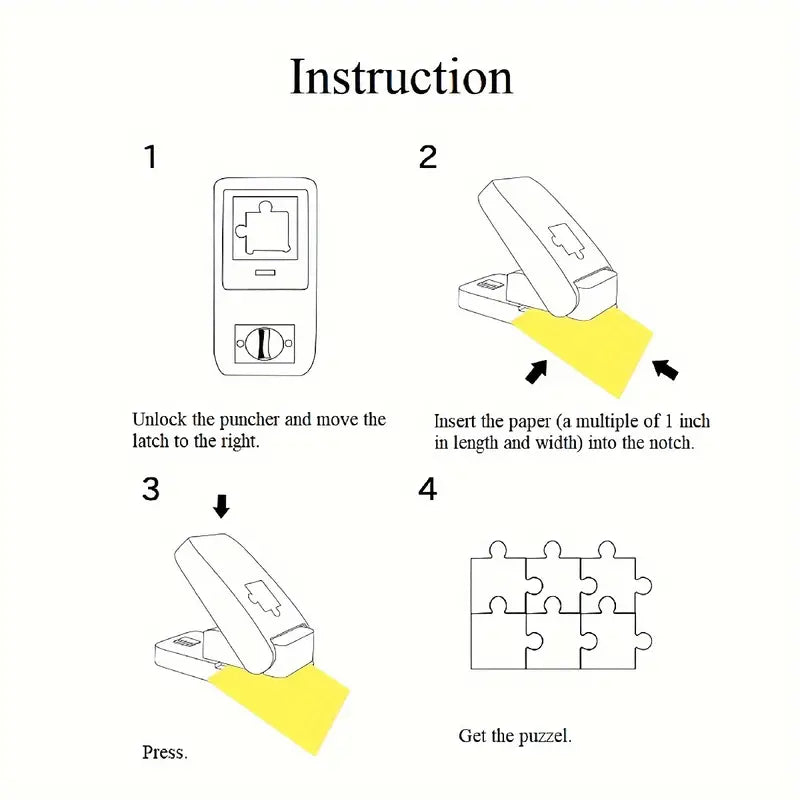 Instruction

1

Unlock the puncher and move the latch to the right.

2

Insert the paper (a multiple of 1 inch in length and width) into the notch.

3

Press.

4

Get the puzzel.