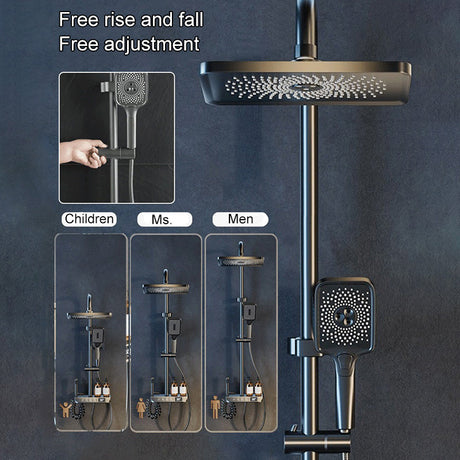 Free rise and fall
Free adjustment

Children

Ms.

Men