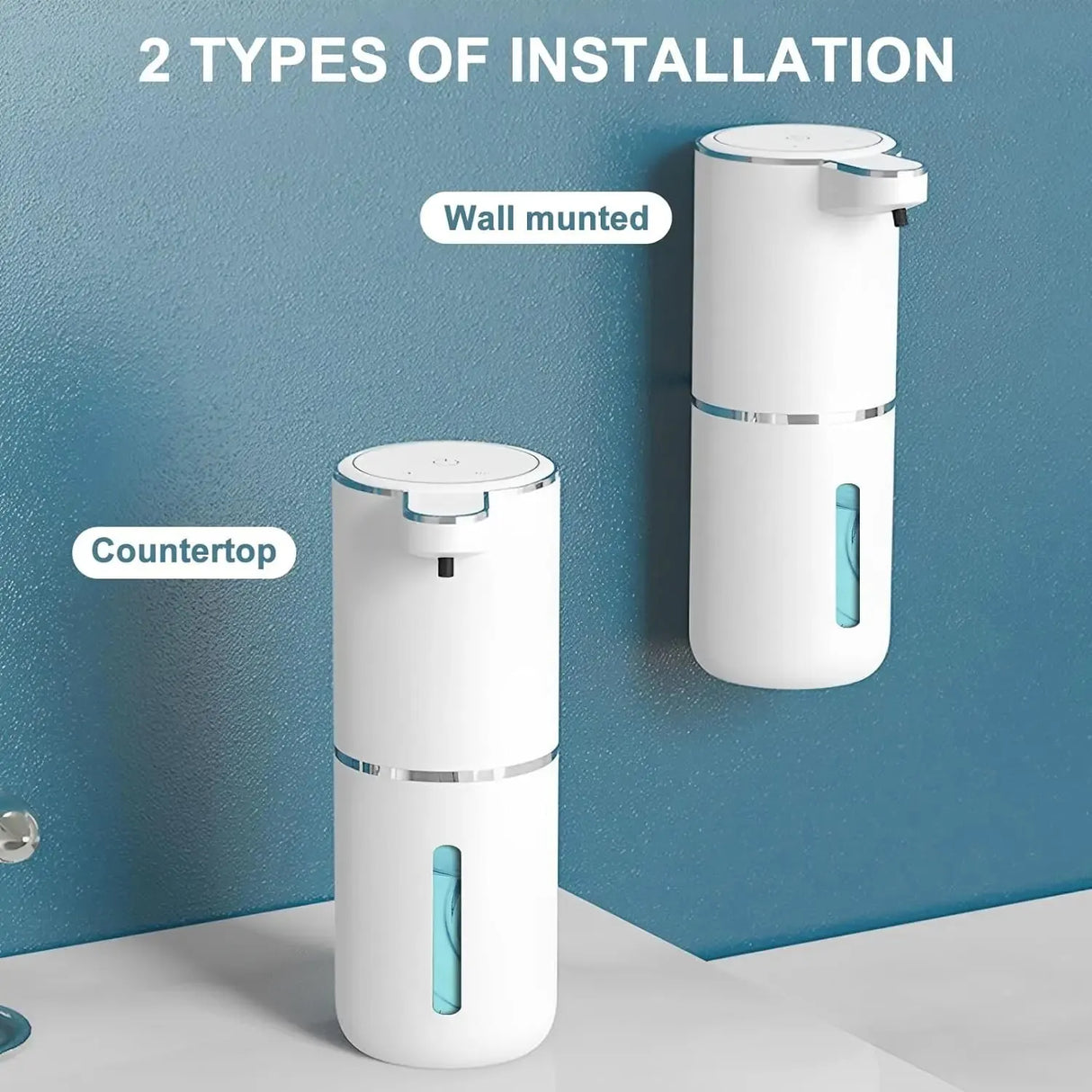 2 TYPES OF INSTALLATION

Wall munted

Countertop