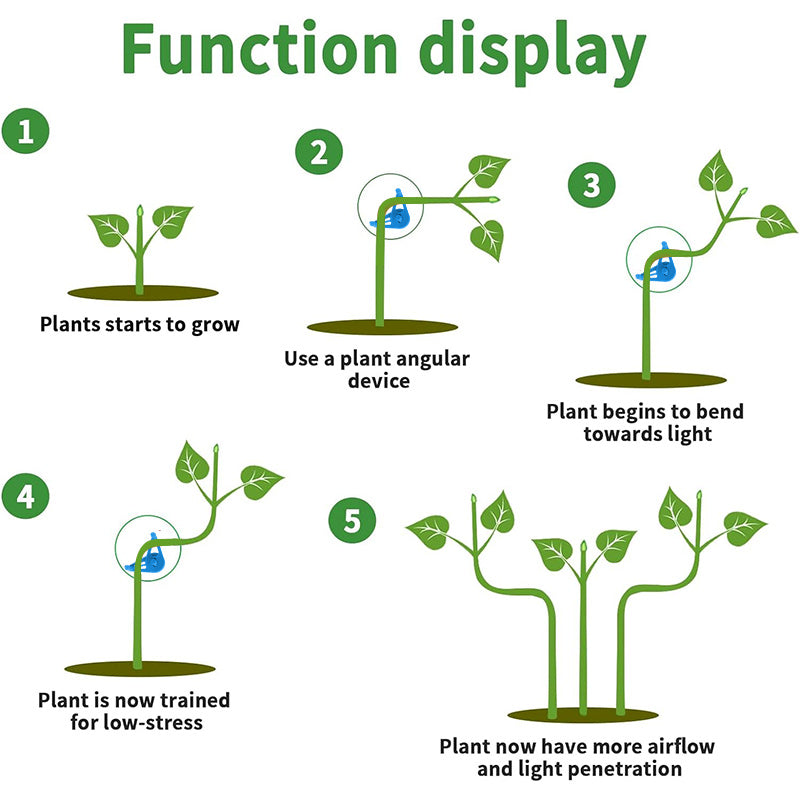 Function display

1

Plants starts to grow

2

Use a plant angular device

3

Plant begins to bend towards light

4

Plant is now trained for low-stress

5

Plant now have more airflow and light penetration