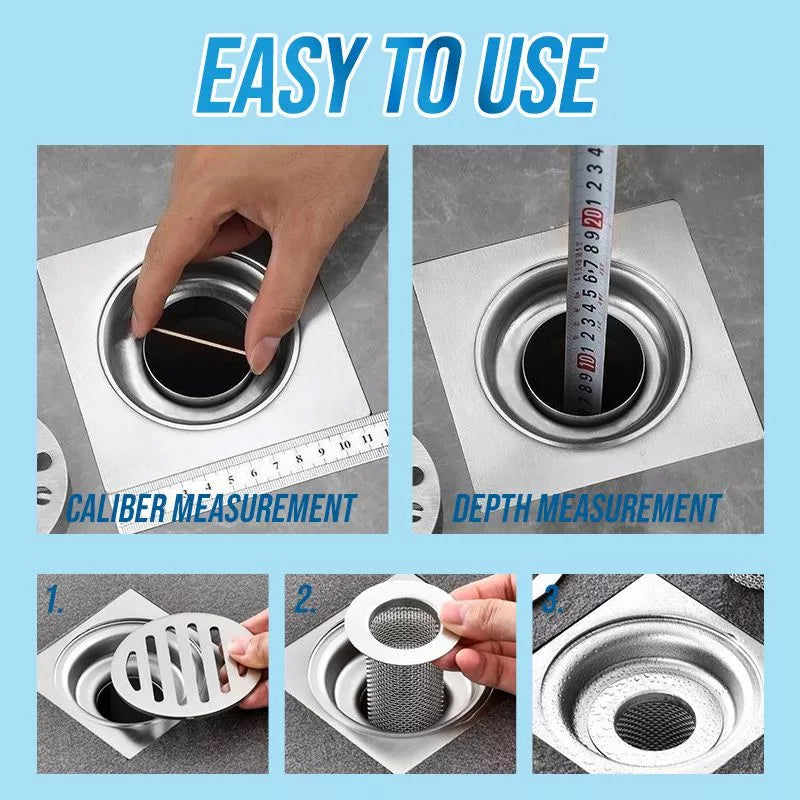 EASY TO USE

CALIBER MEASUREMENT

DEPTH MEASUREMENT

1.

2.

3.