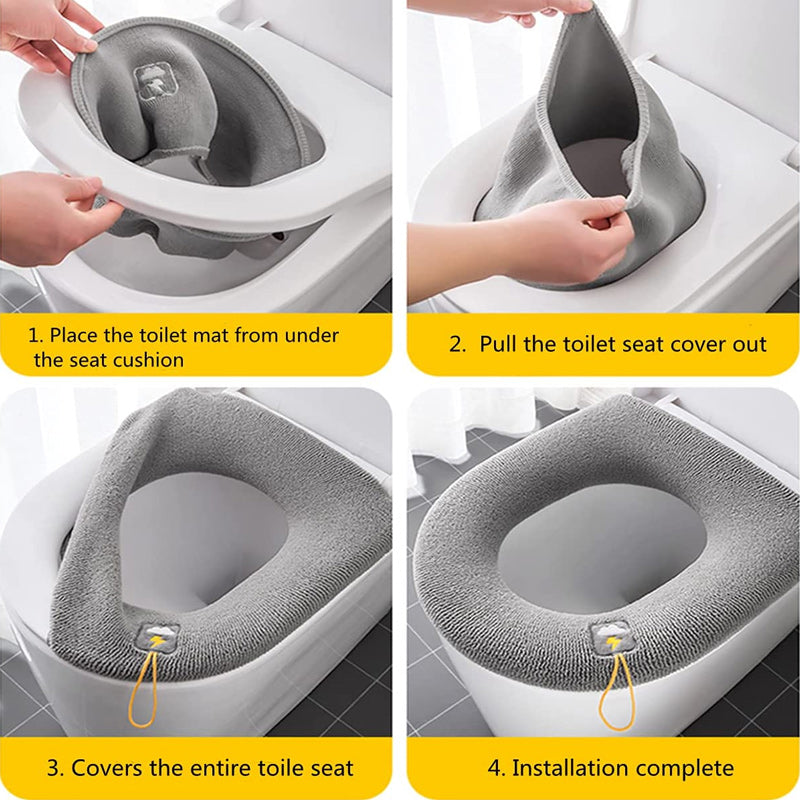 1. Place the toilet mat from under the seat cushion

2. Pull the toilet seat cover out

3. Covers the entire toile seat

4. Installation complete