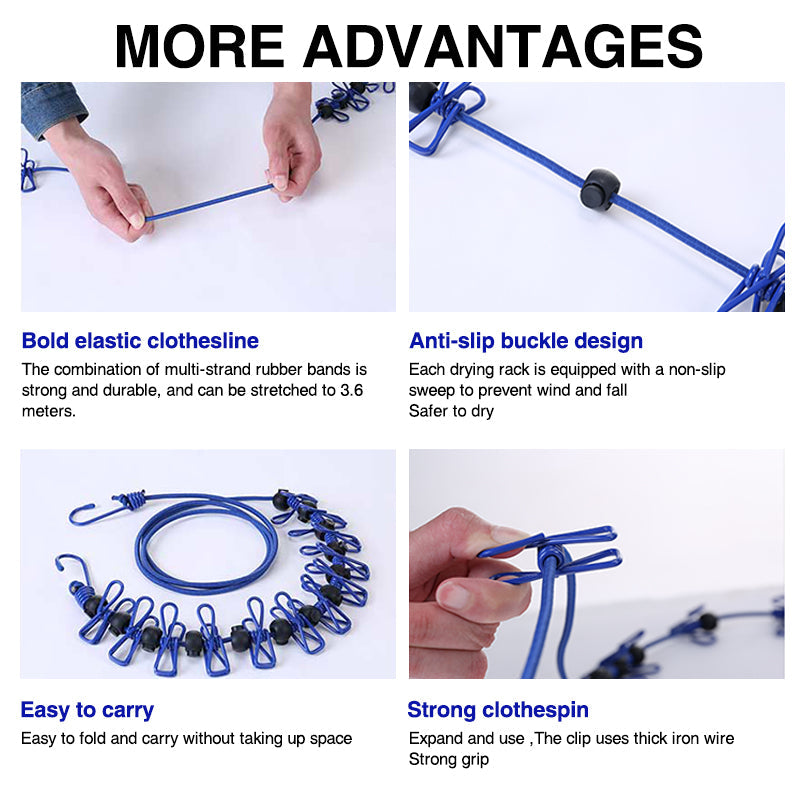 MORE ADVANTAGES

Bold elastic clothesline
The combination of multi-strand rubber bands is strong and durable, and can be stretched to 3.6 meters.

Anti-slip buckle design
Each drying rack is equipped with a non-slip sweep to prevent wind and fall
Safer to dry

Easy to carry
Easy to fold and carry without taking up space

Strong clothespin
Expand and use ,The clip uses thick iron wire
Strong grip