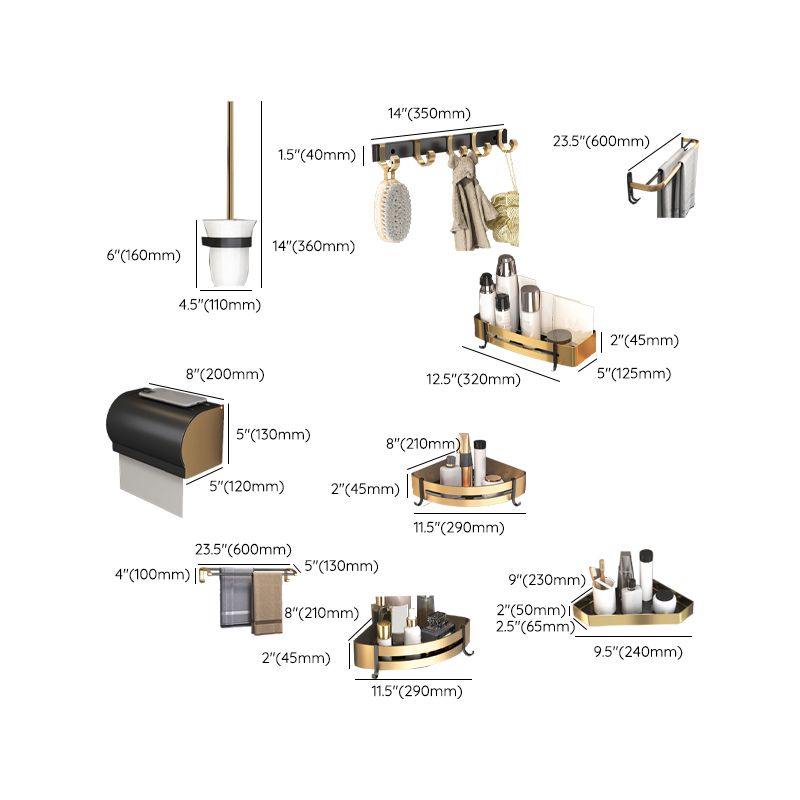 14"(350mm)
1.5"(40mm)
23.5"(600mm)
6"(160mm)
14"(360mm)
4.5"(110mm)
2"(45mm)
12.5"(320mm)
5"(125mm)
8"(200mm)
5"(130mm)
5"(120mm)
8"(210mm)
2"(45mm)
11.5"(290mm)
23.5"(600mm)
4"(100mm)
5"(130mm)
8"(210mm)
2"(45mm)
11.5"(290mm)
9"(230mm)
2"(50mm)
2.5"(65mm)
9.5"(240mm)