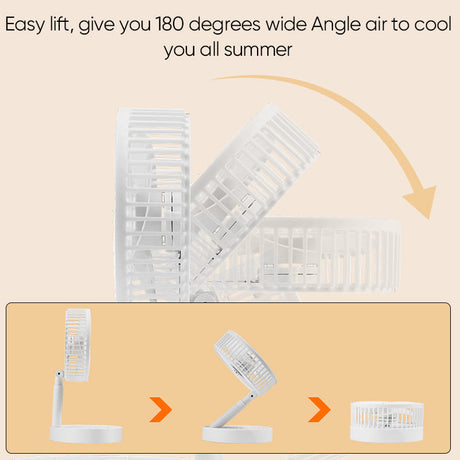 Easy lift, give you 180 degrees wide Angle air to cool you all summer