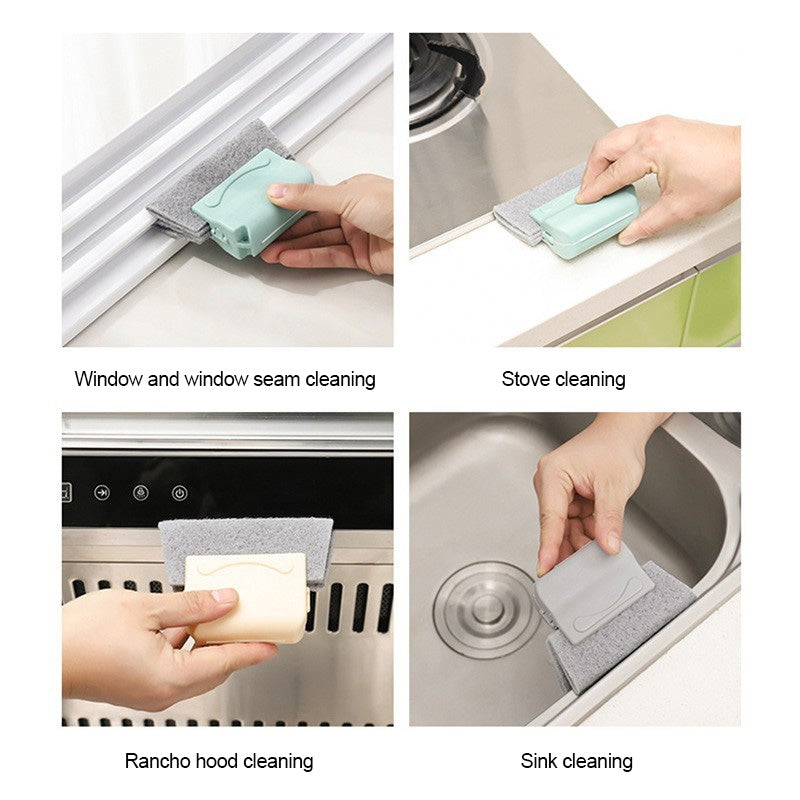 Window and window seam cleaning

Stove cleaning

Rancho hood cleaning

Sink cleaning