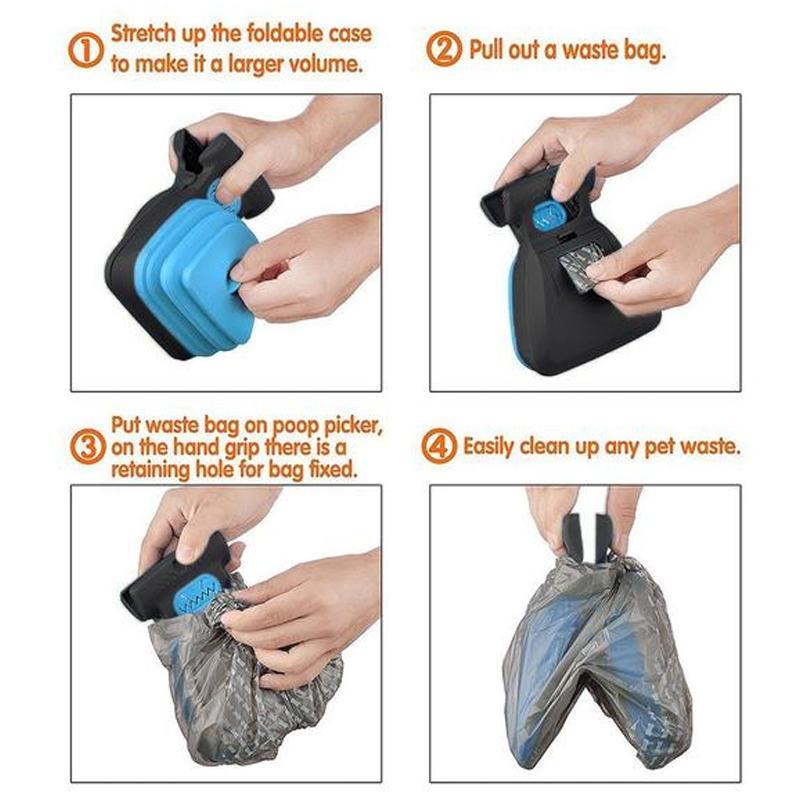 ① Stretch up the foldable case to make it a larger volume.

② Pull out a waste bag.

③ Put waste bag on poop picker, on the hand grip there is a retaining hole for bag fixed.

④ Easily clean up any pet waste.