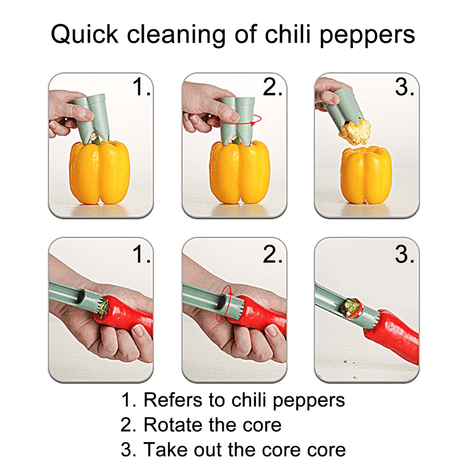 Quick cleaning of chili peppers

1.

2.

3.

1.

2.

3.

1. Refers to chili peppers
2. Rotate the core
3. Take out the core core