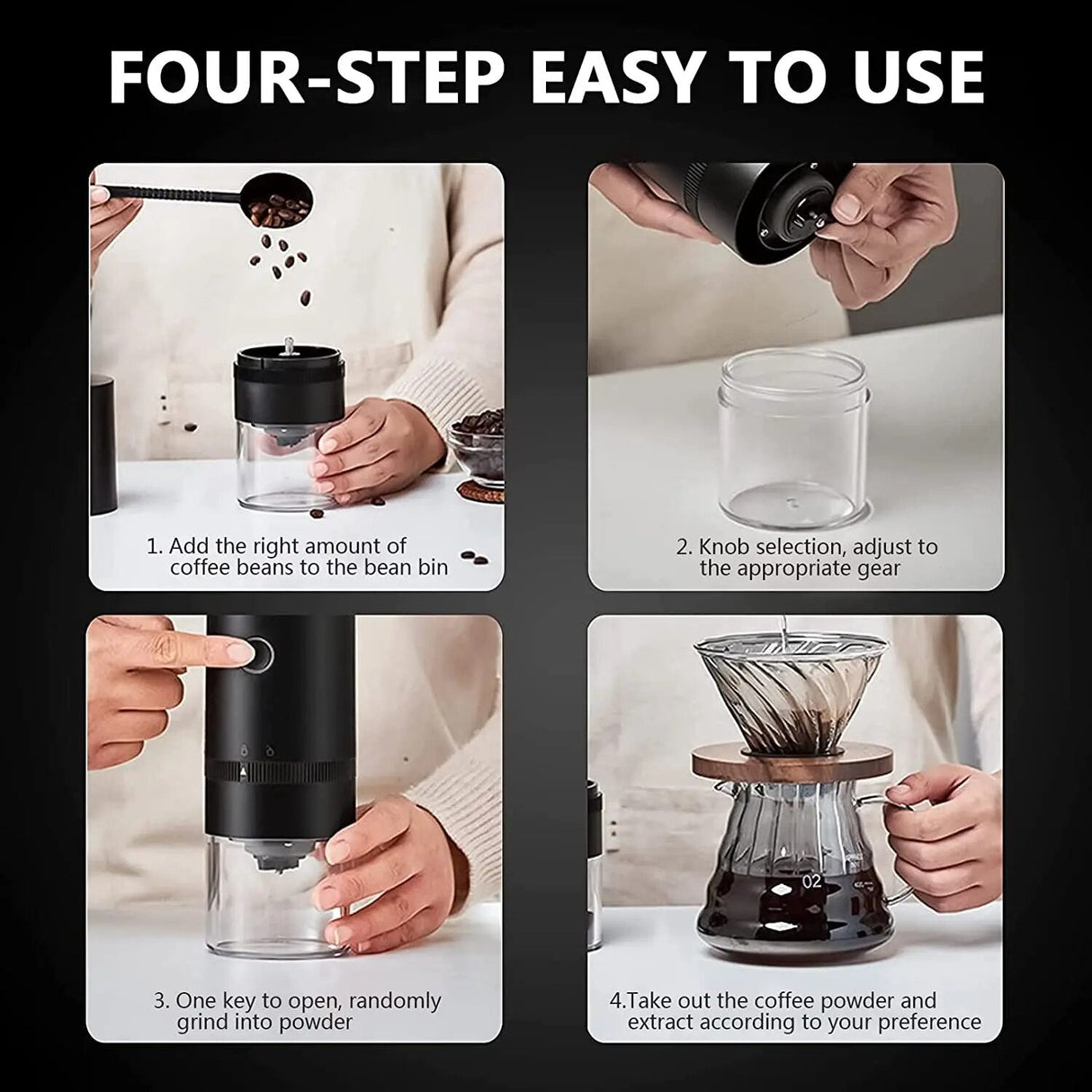 FOUR-STEP EASY TO USE

1. Add the right amount of coffee beans to the bean bin

2. Knob selection, adjust to the appropriate gear

3. One key to open, randomly grind into powder

02

4.Take out the coffee powder and extract according to your preference