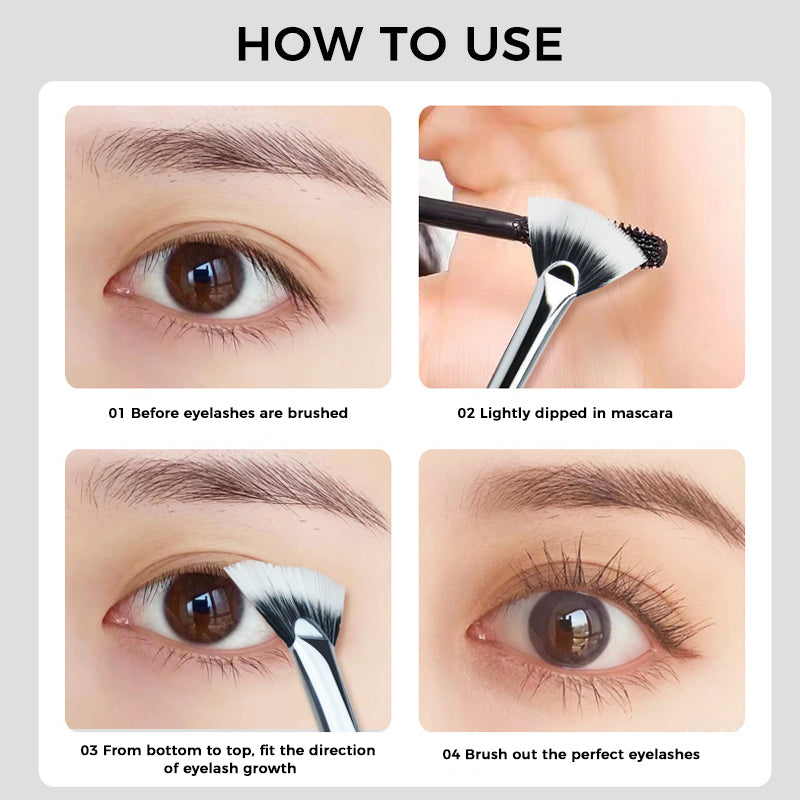 HOW TO USE

01 Before eyelashes are brushed

02 Lightly dipped in mascara

03 From bottom to top, fit the direction of eyelash growth

04 Brush out the perfect eyelashes