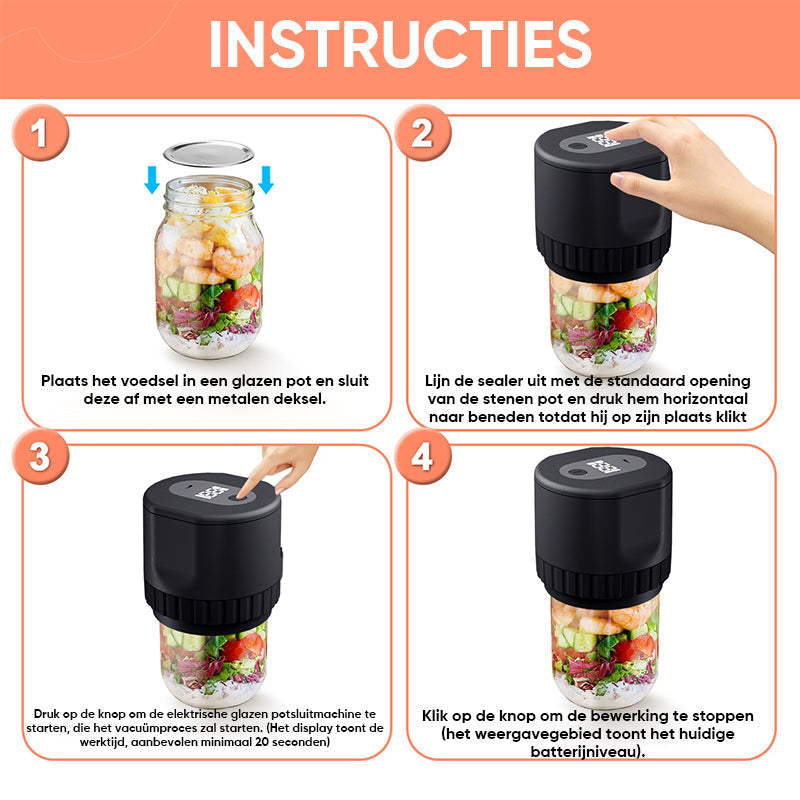 INSTRUCTIES

1

Plaats het voedsel in een glazen pot en sluit deze af met een metalen deksel.

2

Lijn de sealer uit met de standaard opening van de stenen pot en druk hem horizontaal naar beneden totdat hij op zijn plaats klikt

3

Druk op de knop om de elektrische glazen potsluitmachine te starten, die het vacuümproces zal starten. (Het display toont de werktijd, aanbevolen minimaal 20 seconden)

4

Klik op de knop om de bewerking te stoppen (het weergavegebied toont het huidige batterijniveau).