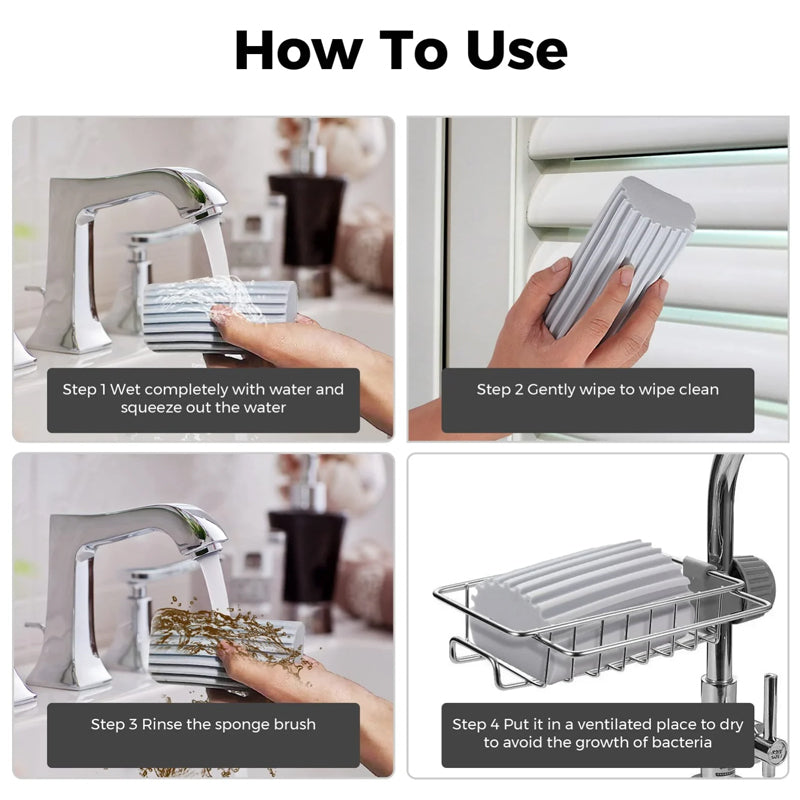 How To Use

Step 1 Wet completely with water and squeeze out the water

Step 2 Gently wipe to wipe clean

Step 3 Rinse the sponge brush

Step 4 Put it in a ventilated place to dry to avoid the growth of bacteria