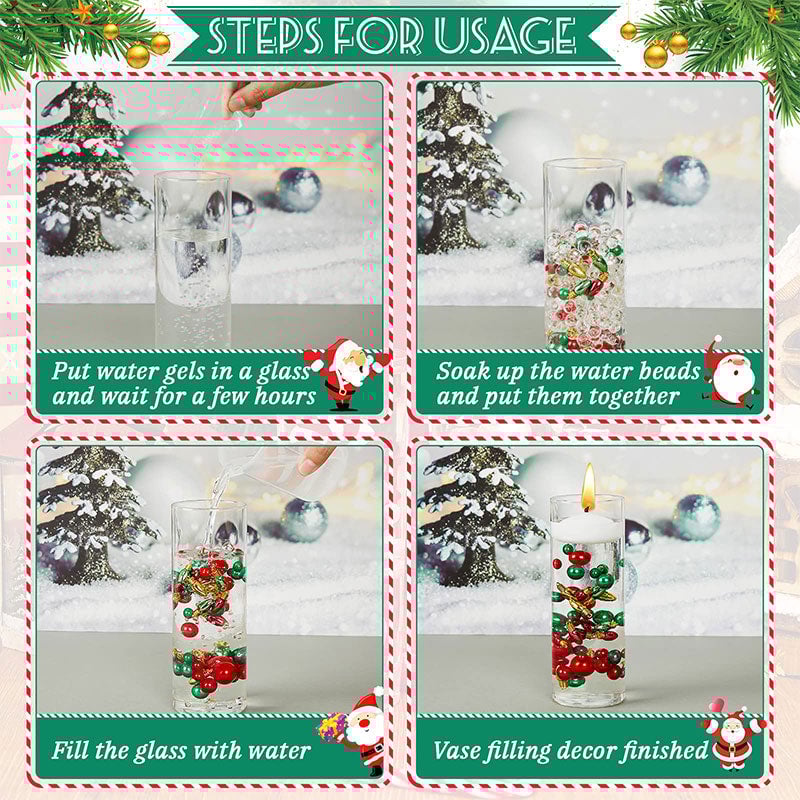 STEPS FOR USAGE

Put water gels in a glass and wait for a few hours

Soak up the water beads and put them together

Fill the glass with water

Vase filling decor finished