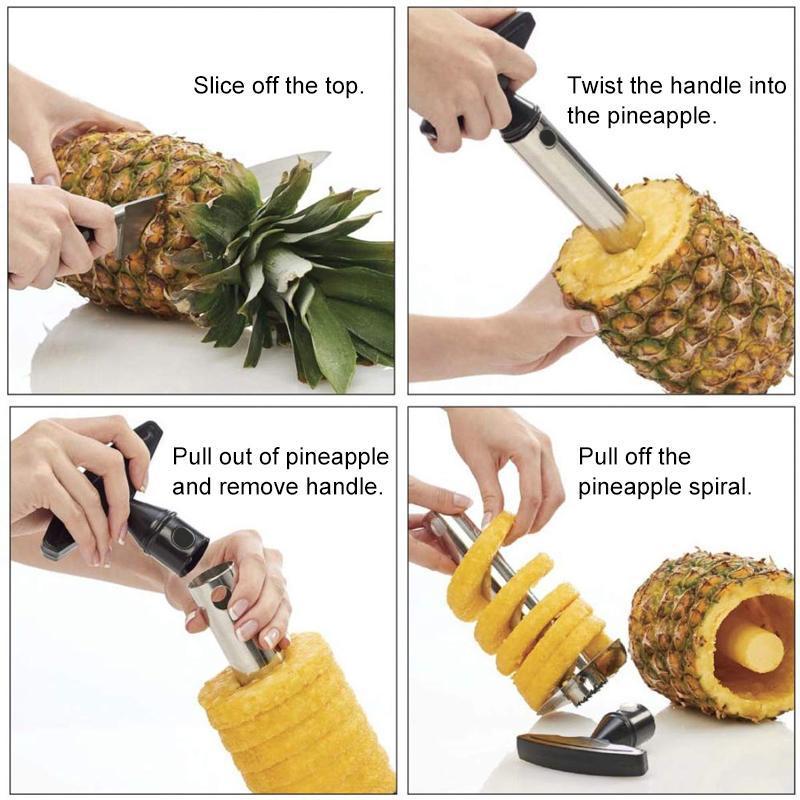 Slice off the top.

Twist the handle into the pineapple.

Pull out of pineapple and remove handle.

Pull off the pineapple spiral.