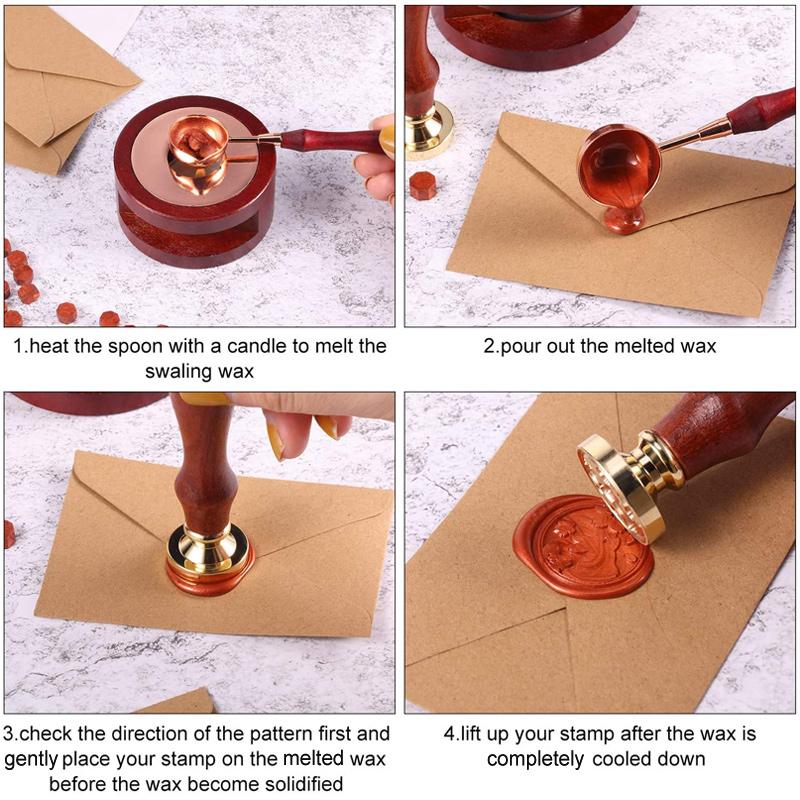 1.heat the spoon with a candle to melt the swaling wax

2.pour out the melted wax

3.check the direction of the pattern first and gently place your stamp on the melted wax before the wax become solidified

4.lift up your stamp after the wax is completely cooled down