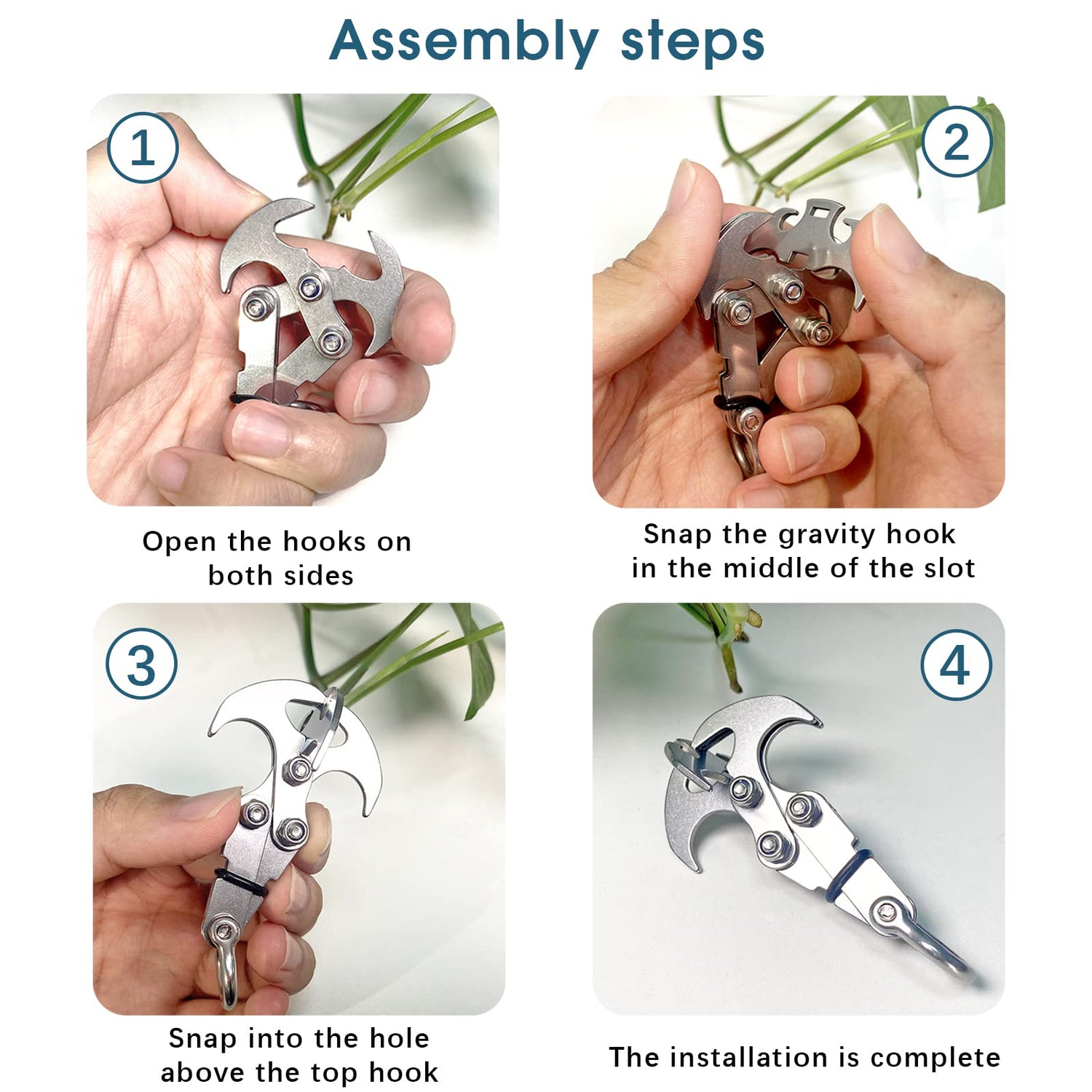 Assembly steps

1

Open the hooks on both sides

2

Snap the gravity hook in the middle of the slot

3

Snap into the hole above the top hook

4

The installation is complete