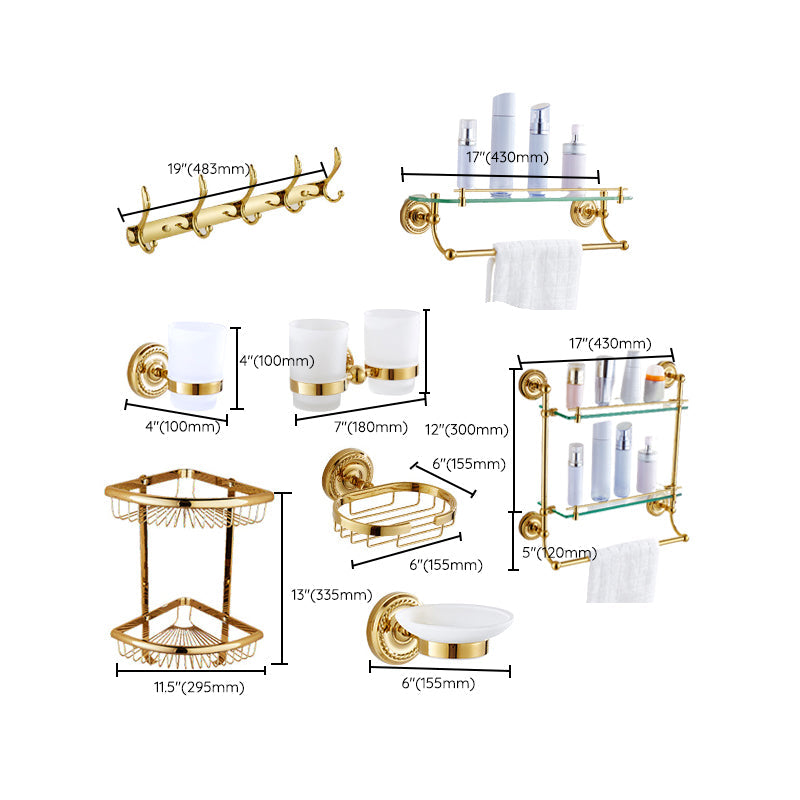 19"(483mm)

17"(430mm)

4"(100mm)

4"(100mm)

7"(180mm)

17"(430mm)

12"(300mm)

6"(155mm)

6"(155mm)

5"(120mm)

13"(335mm)

11.5"(295mm)

6"(155mm)