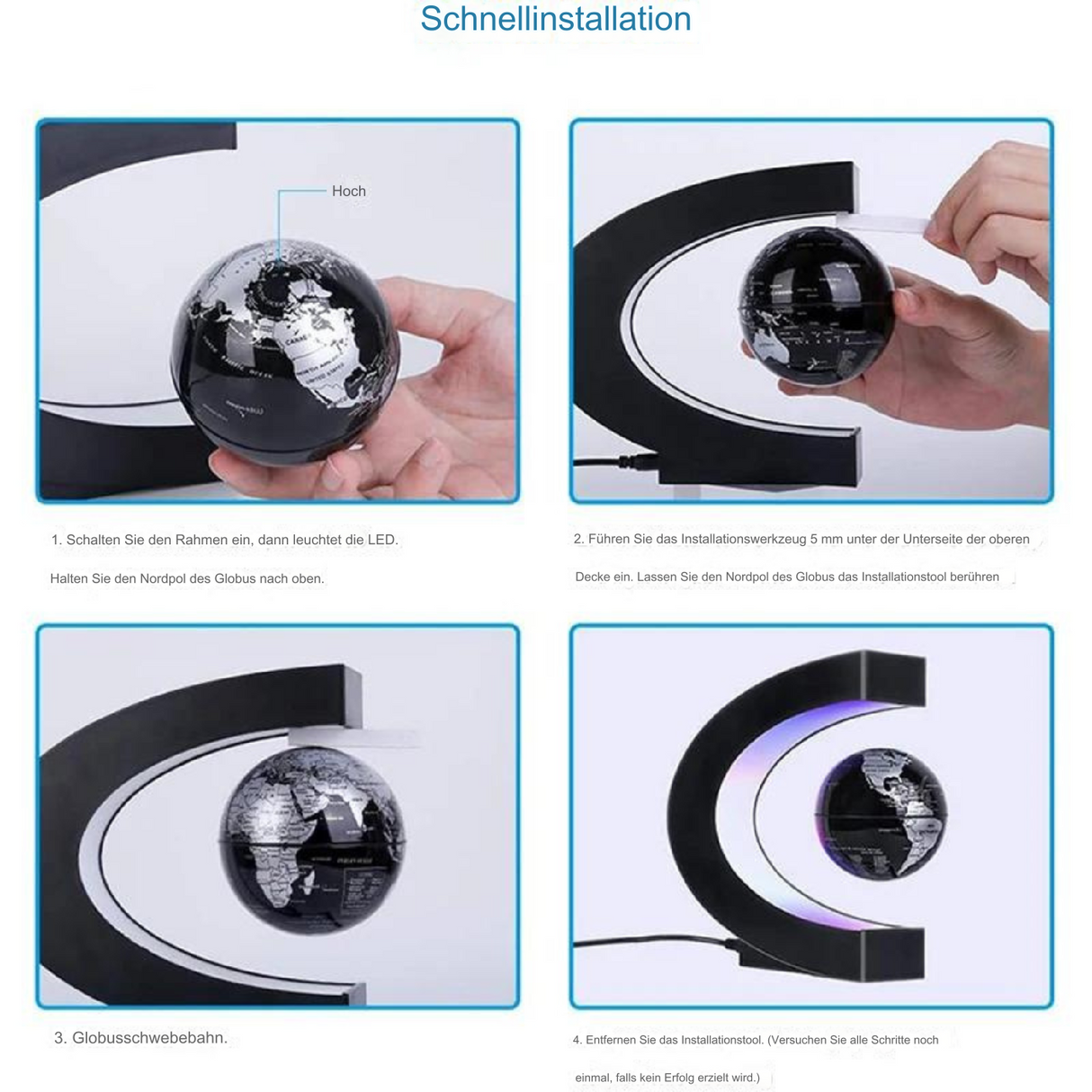 Schnellinstallation

Hoch

1. Schalten Sie den Rahmen ein, dann leuchtet die LED.

Halten Sie den Nordpol des Globus nach oben.

2. Führen Sie das Installationswerkzeug 5 mm unter der Unterseite der oberen

Decke ein. Lassen Sie den Nordpol des Globus das Installationstool berühren

3. Globusschwebebahn.

4. Entfernen Sie das Installationstool. (Versuchen Sie alle Schritte noch

einmal, falls kein Erfolg erzielt wird.)