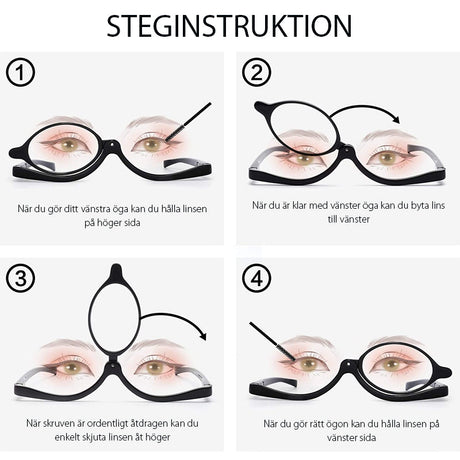 STEGINSTRUKTION

①

När du gör ditt vänstra öga kan du hålla linsen på höger sida

②

När du är klar med vänster öga kan du byta lins till vänster

③

När skruven är ordentligt åtdragen kan du enkelt skjuta linsen åt höger

④

När du gör rätt ögon kan du hålla linsen på vänster sida