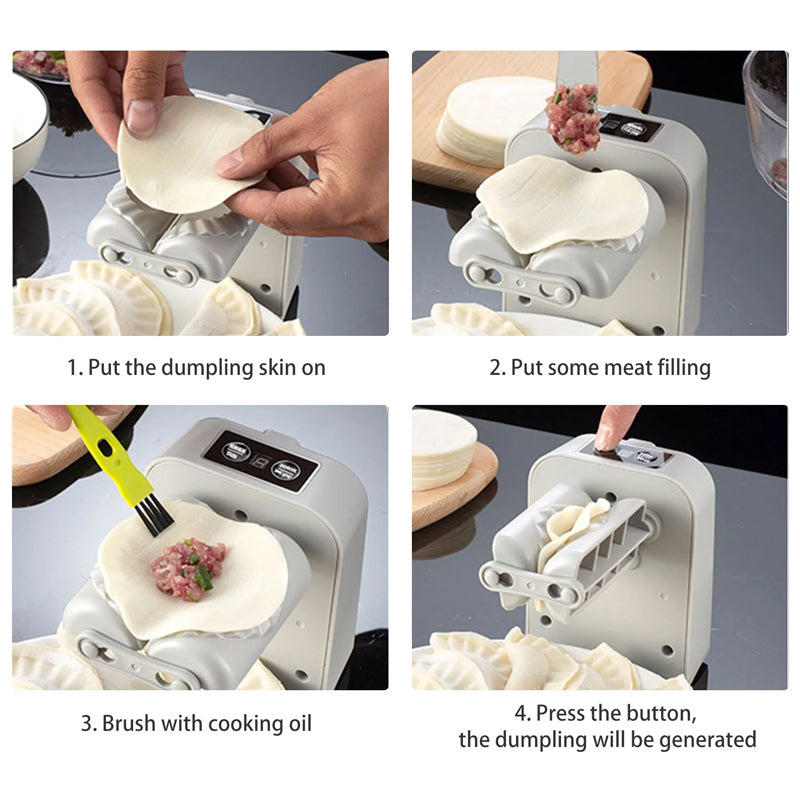 1. Put the dumpling skin on

2. Put some meat filling

3. Brush with cooking oil

4. Press the button, the dumpling will be generated