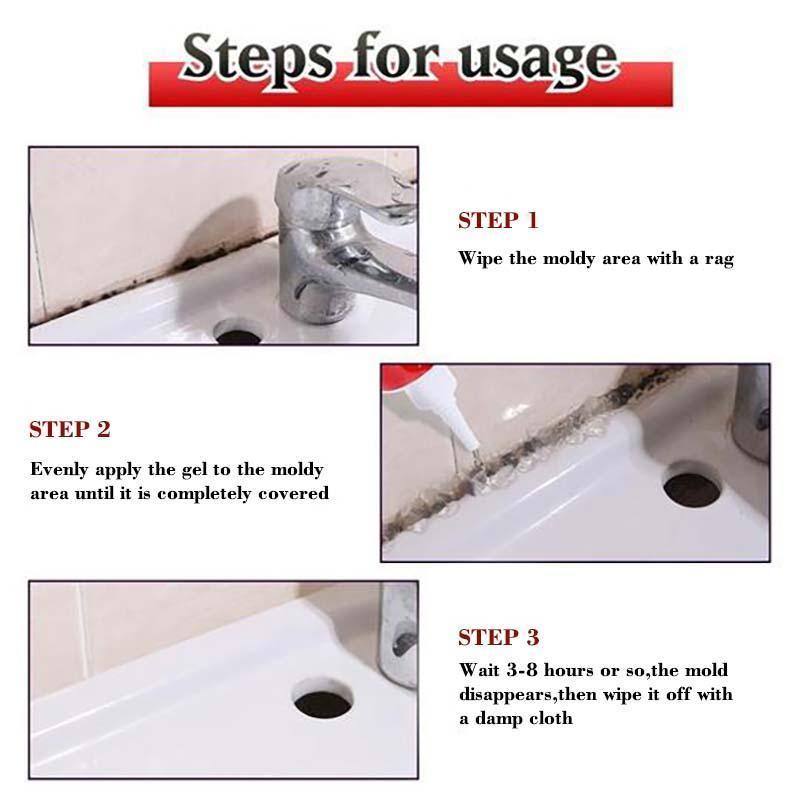 Steps for usage

STEP 1

Wipe the moldy area with a rag

STEP 2

Evenly apply the gel to the moldy area until it is completely covered

STEP 3

Wait 3-8 hours or so,the mold disappears,then wipe it off with a damp cloth