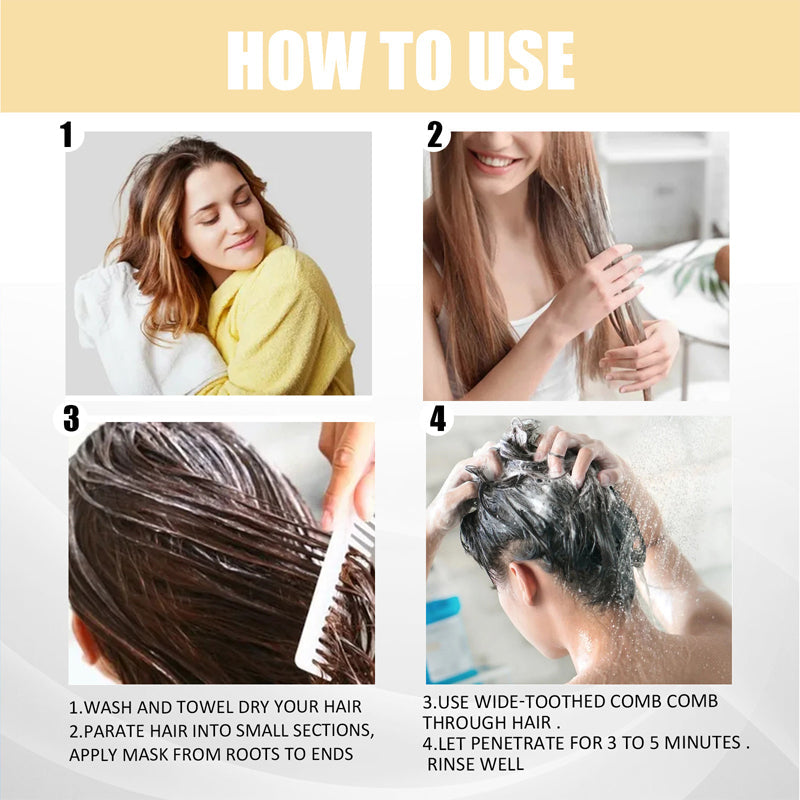 HOW TO USE

1

2

3

4

1.WASH AND TOWEL DRY YOUR HAIR
2.PARATE HAIR INTO SMALL SECTIONS, APPLY MASK FROM ROOTS TO ENDS

3.USE WIDE-TOOTHED COMB COMB THROUGH HAIR .
4.LET PENETRATE FOR 3 TO 5 MINUTES . RINSE WELL