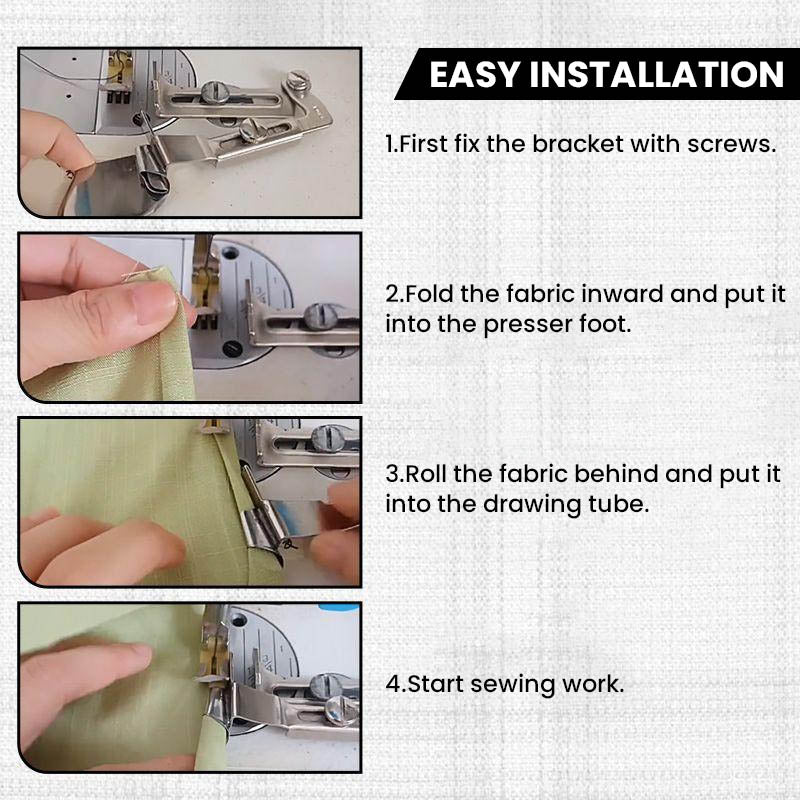 EASY INSTALLATION

1.First fix the bracket with screws.

2.Fold the fabric inward and put it into the presser foot.

3.Roll the fabric behind and put it into the drawing tube.

4.Start sewing work.