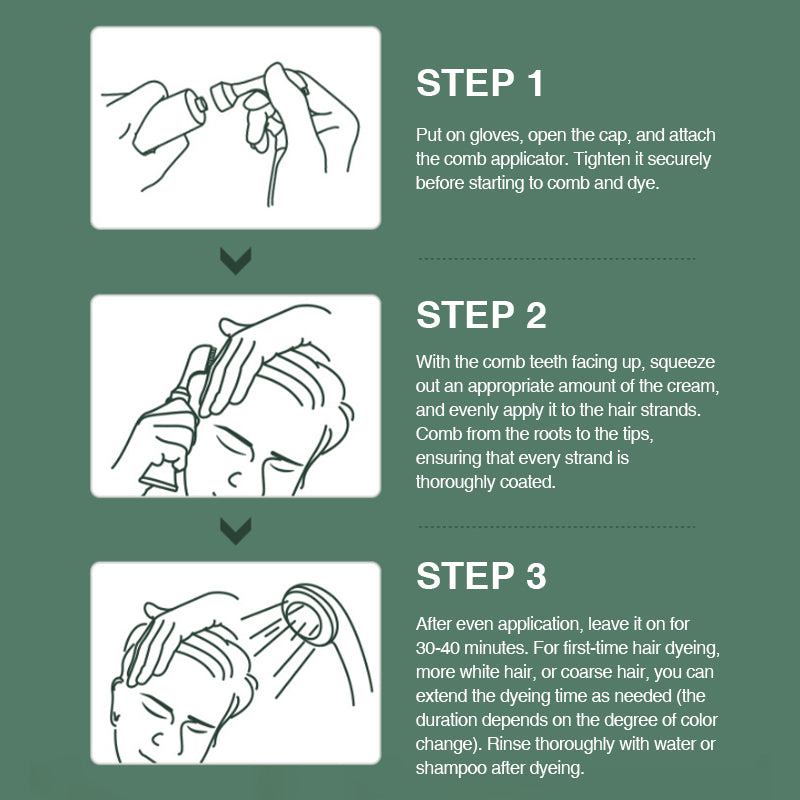 STEP 1

Put on gloves, open the cap, and attach the comb applicator. Tighten it securely before starting to comb and dye.

STEP 2

With the comb teeth facing up, squeeze out an appropriate amount of the cream, and evenly apply it to the hair strands. Comb from the roots to the tips, ensuring that every strand is thoroughly coated.

STEP 3

After even application, leave it on for 30-40 minutes. For first-time hair dyeing, more white hair, or coarse hair, you can extend the dyeing time as needed (the duration depends on the degree of color change). Rinse thoroughly with water or shampoo after dyeing.