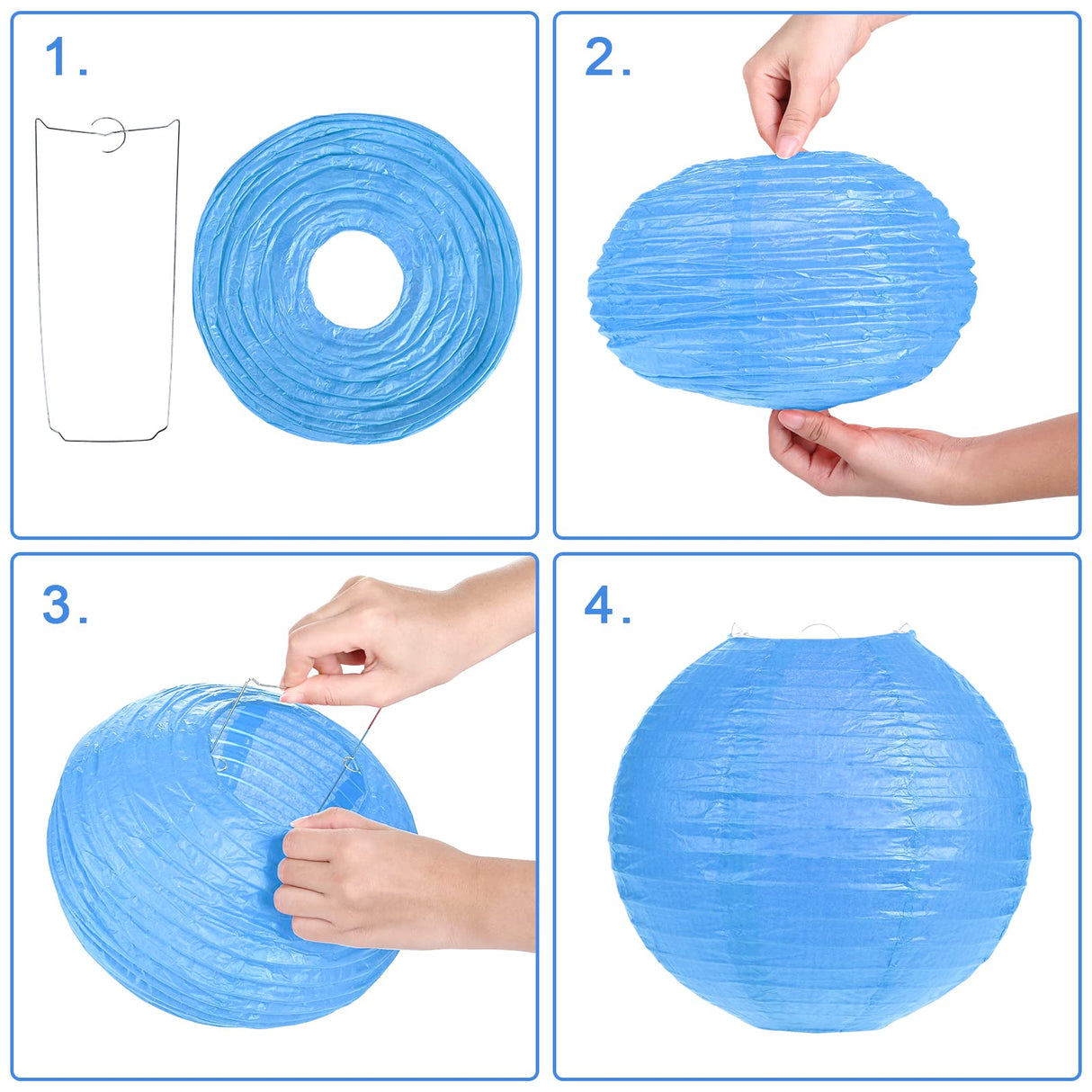 1.

2.

3.

4.