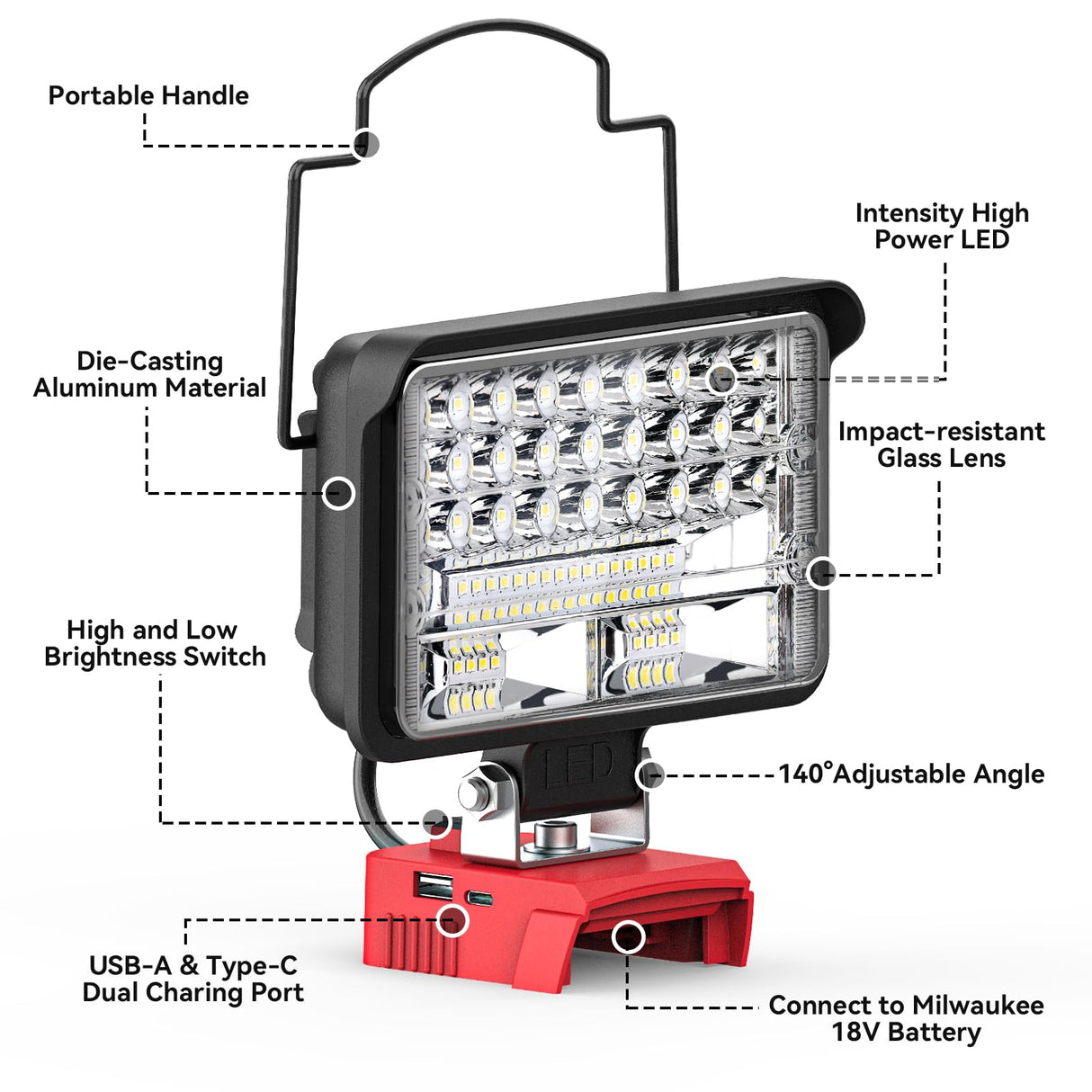 Portable Handle

Intensity High
Power LED

Die-Casting
Aluminum Material

Impact-resistant
Glass Lens

High and Low
Brightness Switch

LED

140°Adjustable Angle

USB-A & Type-C
Dual Charing Port

Connect to Milwaukee
18V Battery