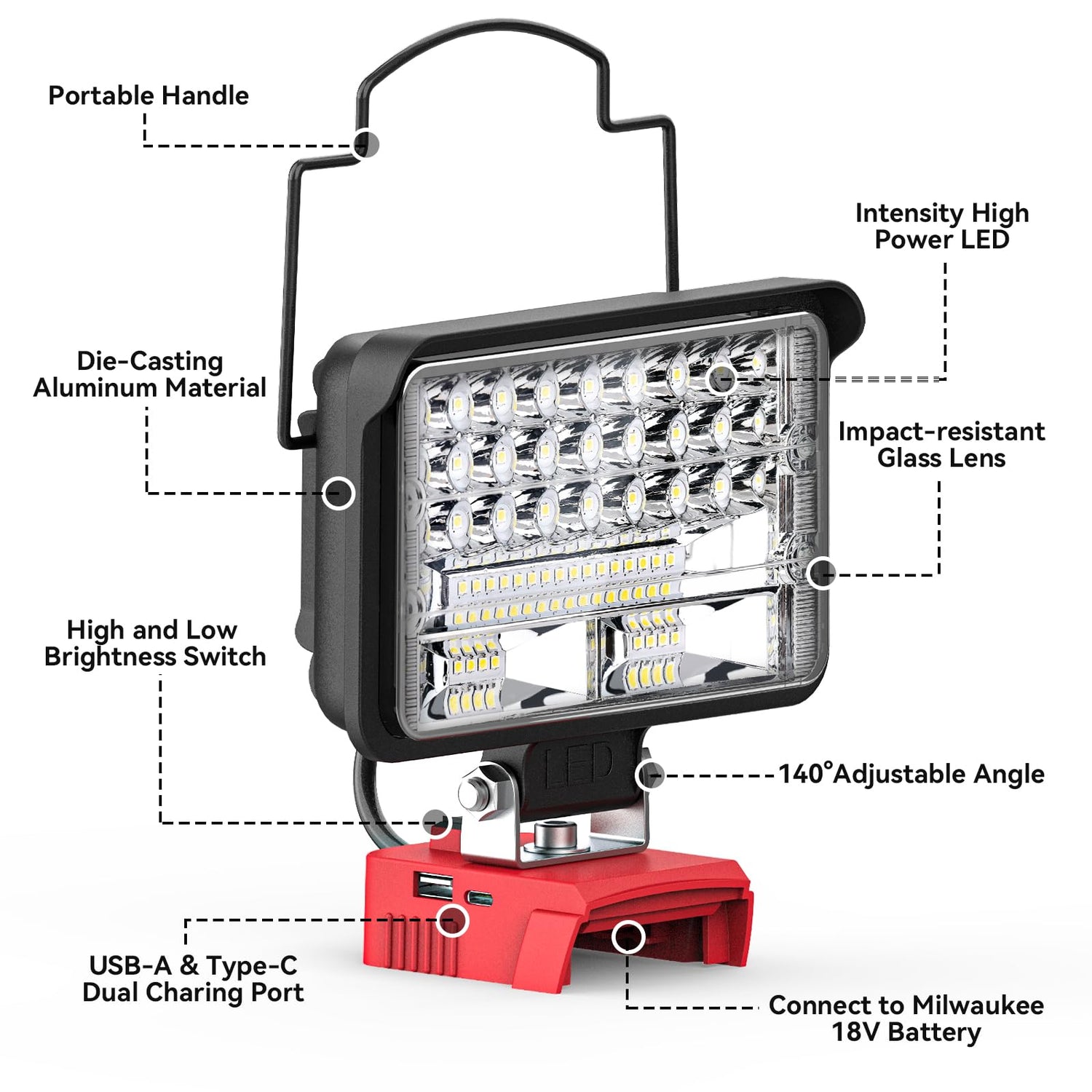 Portable Handle

Intensity High Power LED

Die-Casting Aluminum Material

Impact-resistant Glass Lens

High and Low Brightness Switch

LED

140°Adjustable Angle

USB-A & Type-C Dual Charing Port

Connect to Milwaukee 18V Battery