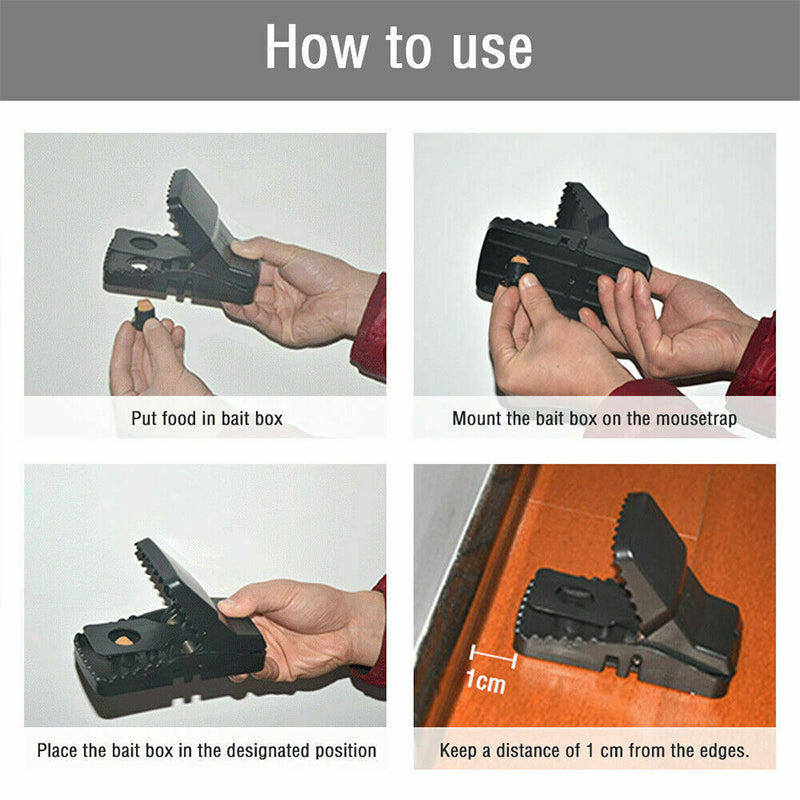 How to use

Put food in bait box

Mount the bait box on the mousetrap

Place the bait box in the designated position

1cm

Keep a distance of 1 cm from the edges.